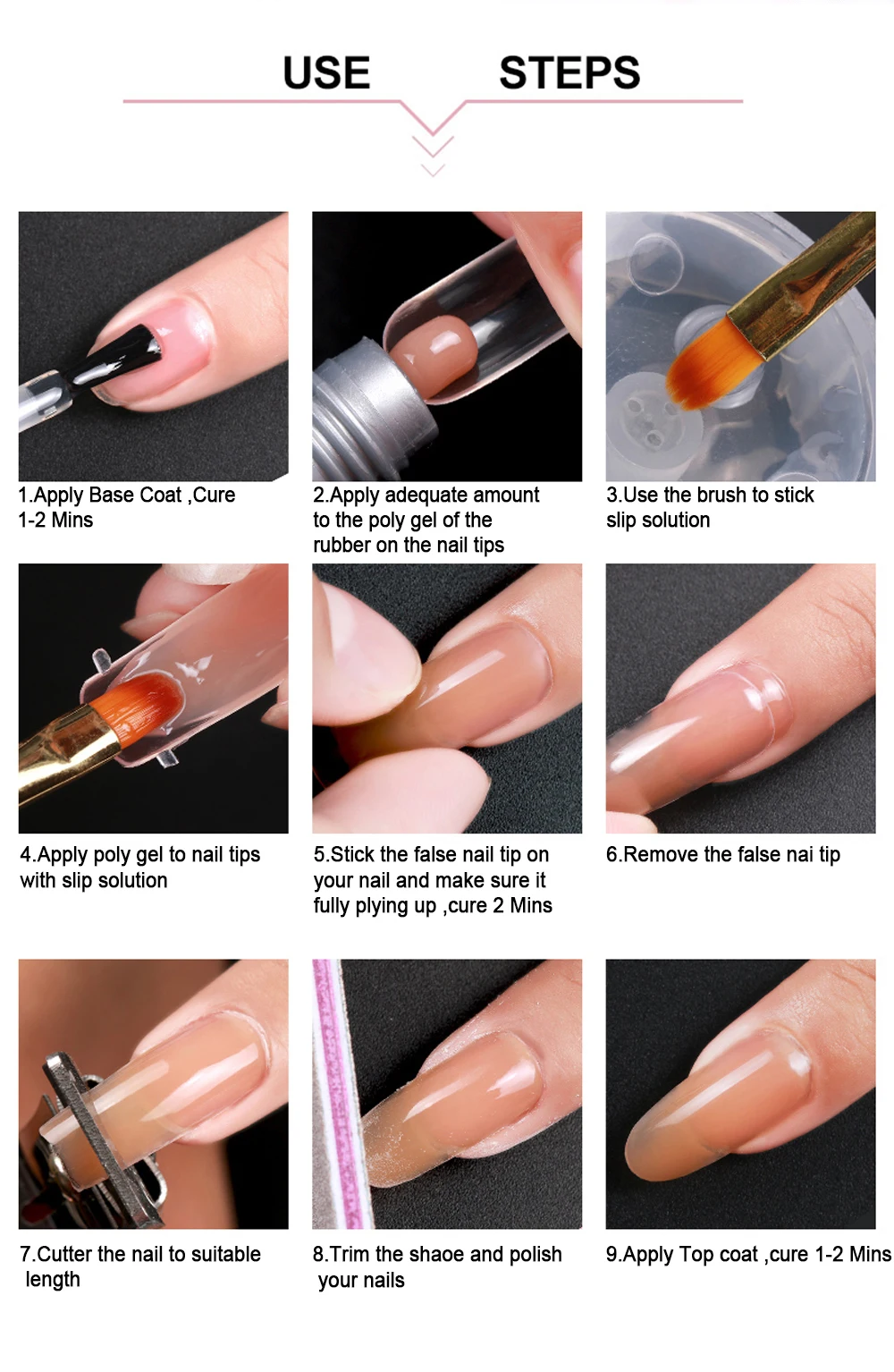 USE STEPS

1.Apply Base Coat ,Cure 1-2 Mins

2.Apply adequate amount to the poly gel of the rubber on the nail tips

3.Use the brush to stick slip solution

4.Apply poly gel to nail tips with slip solution

5.Stick the false nail tip on your nail and make sure it fully plying up ,cure 2 Mins

6.Remove the false nai tip

7.Cutter the nail to suitable length

8.Trim the shaoe and polish your nails

9.Apply Top coat ,cure 1-2 Mins