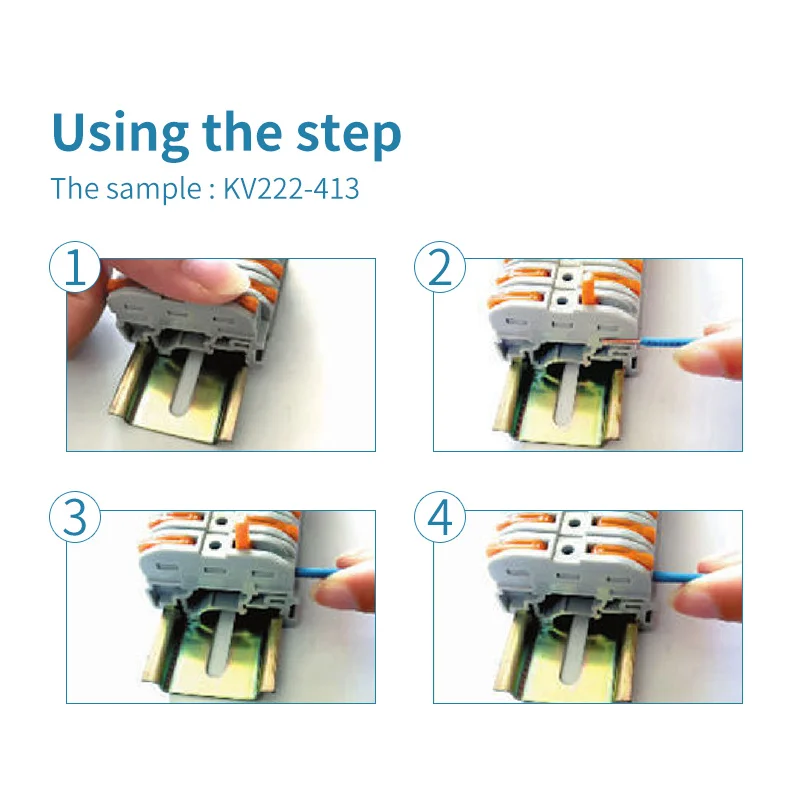 Using the step
The sample : KV222-413

1

2

3

4