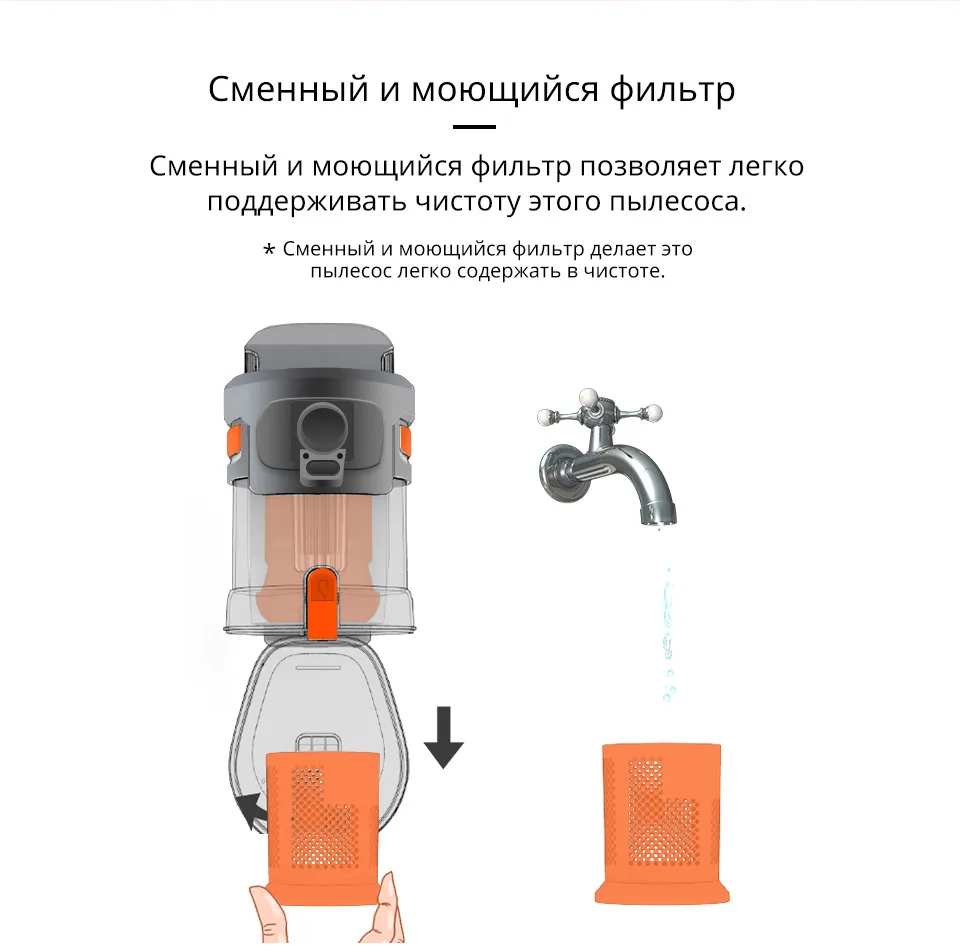 Сменный и моющийся фильтр

Сменный и моющийся фильтр позволяет легко поддерживать чистоту этого пылесоса.

* Сменный и моющийся фильтр делает это пылесос легко содержать в чистоте.