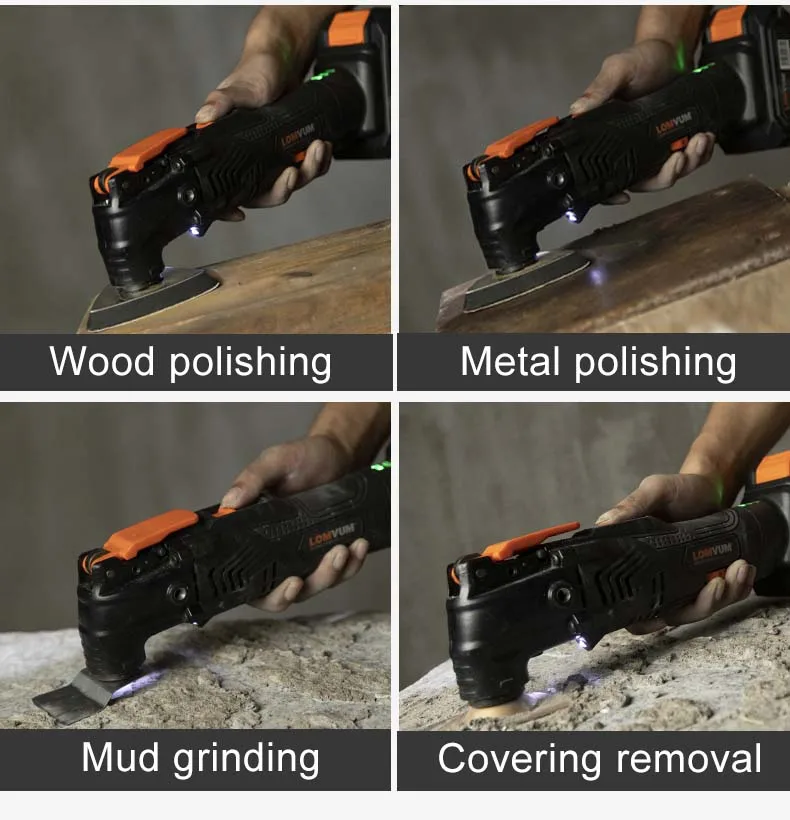 LOMVUM

Wood polishing

LOMVUM

Metal polishing

LOMVUM

Mud grinding

LOMVUM

Covering removal