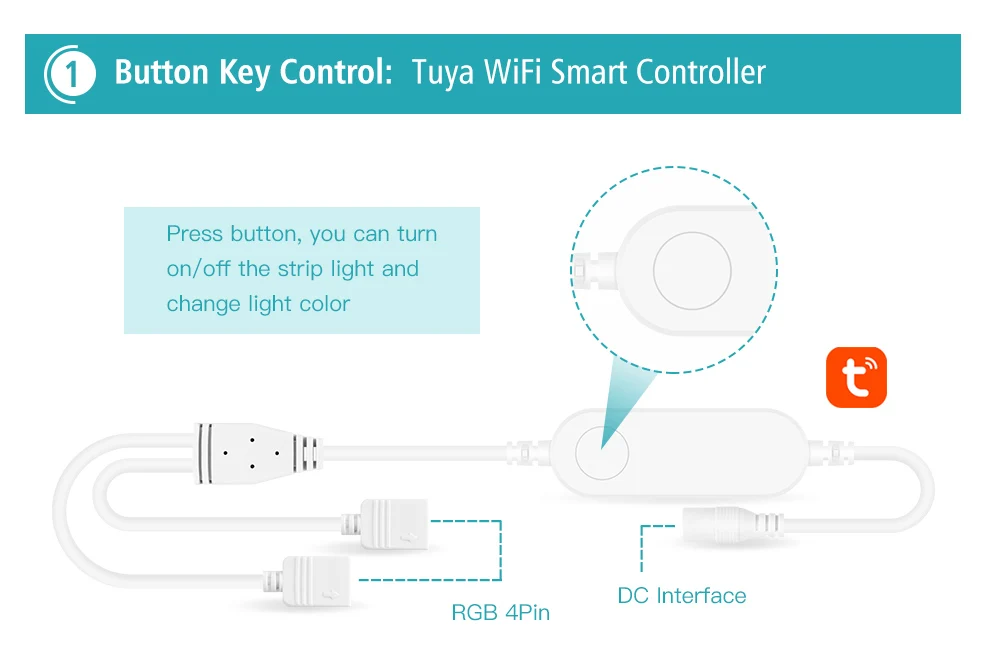 1 Button Key Control: Tuya WiFi Smart Controller

Press button, you can turn on/off the strip light and change light color

RGB 4Pin

DC Interface