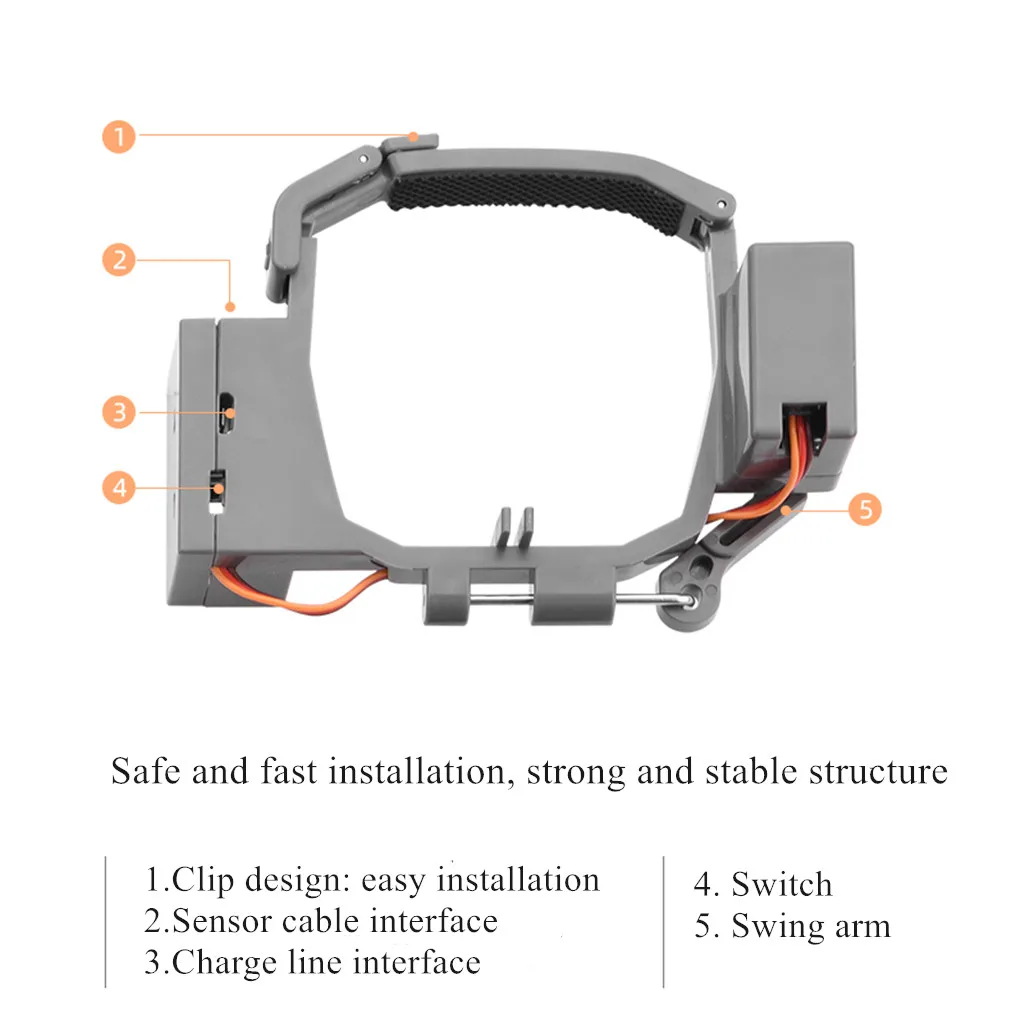 1

2

3

4

5

Safe and fast installation, strong and stable structure

1.Clip design: easy installation
2.Sensor cable interface
3.Charge line interface

4. Switch
5. Swing arm