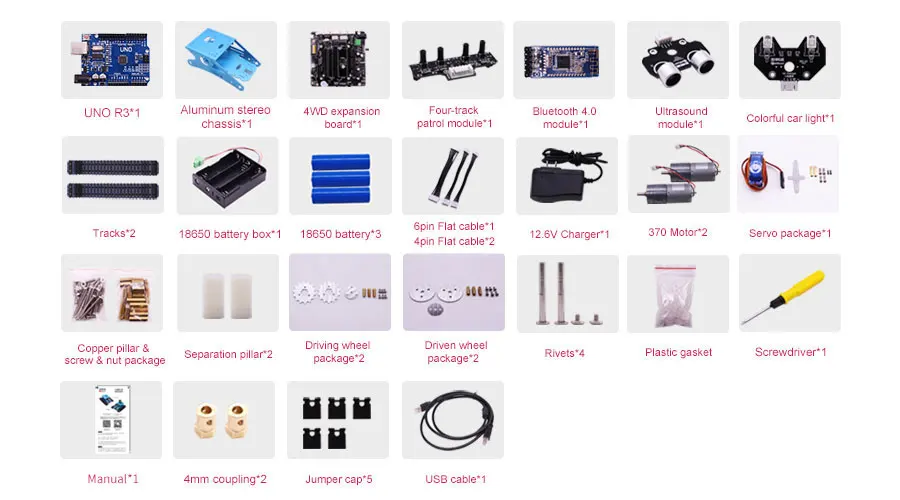 UNO R3*1

Aluminum stereo chassis*1

4WD expansion board*1

Four-track patrol module*1

Bluetooth 4.0 module*1

Ultrasound module*1

Colorful car light*1

Tracks*2

18650 battery box*1

18650 battery*3

6pin Flat cable*1
4pin Flat cable*2

12.6V Charger*1

370 Motor*2

Servo package*1

Copper pillar & screw & nut package

Separation pillar*2

Driving wheel package*2

Driven wheel package*2

Rivets*4

Plastic gasket

Screwdriver*1

Manual*1

4mm coupling*2

Jumper cap*5

USB cable*1