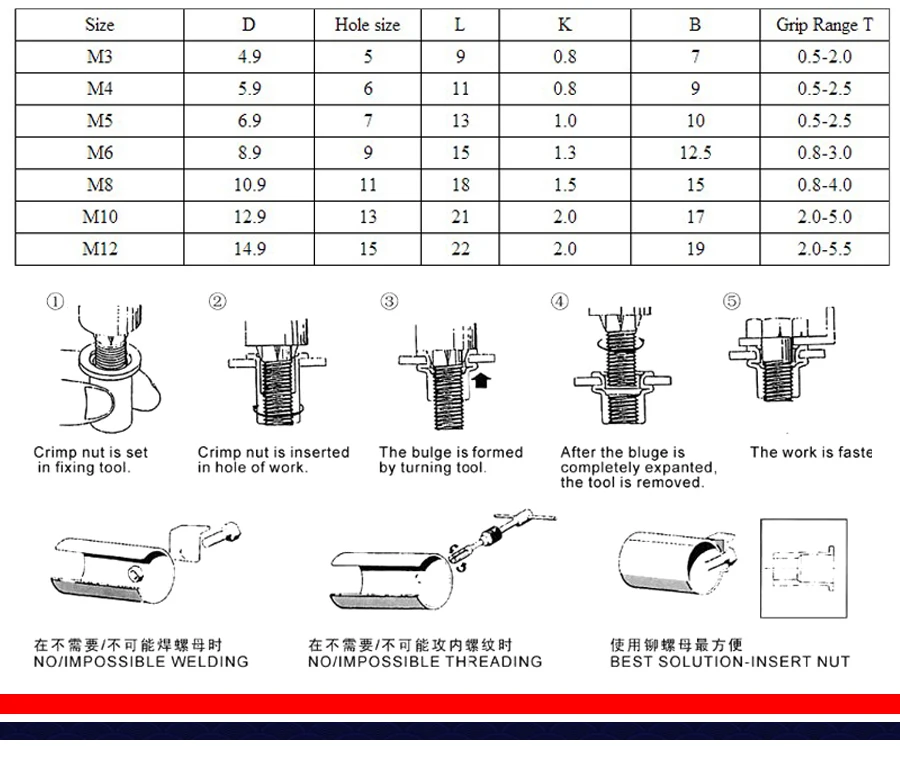 | Size | D | Hole size | L | K | B | Grip Range T |
|---|---|---|---|---|---|---|
| M3 | 4.9 | 5 | 9 | 0.8 | 7 | 0.5-2.0 |
| M4 | 5.9 | 6 | 11 | 0.8 | 9 | 0.5-2.5 |
| M5 | 6.9 | 7 | 13 | 1.0 | 10 | 0.5-2.5 |
| M6 | 8.9 | 9 | 15 | 1.3 | 12.5 | 0.8-3.0 |
| M8 | 10.9 | 11 | 18 | 1.5 | 15 | 0.8-4.0 |
| M10 | 12.9 | 13 | 21 | 2.0 | 17 | 2.0-5.0 |
| M12 | 14.9 | 15 | 22 | 2.0 | 19 | 2.0-5.5 |

①
Crimp nut is set in fixing tool.

②
Crimp nut is inserted in hole of work.

③
The bulge is formed by turning tool.

④
After the bluge is completely expanted, the tool is removed.

⑤
The work is faste

在不需要/不可能焊螺母时
NO/IMPOSSIBLE WELDING

在不需要/不可能攻内螺纹时
NO/IMPOSSIBLE THREADING

使用铆螺母最方便
BEST SOLUTION-INSERT NUT