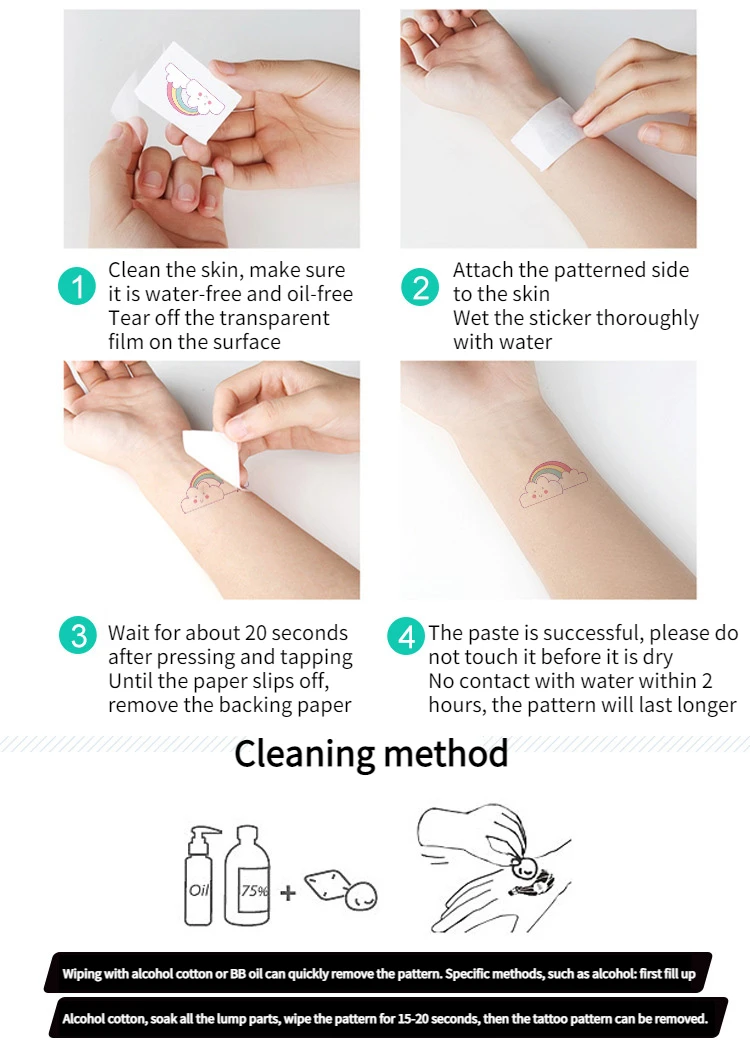 1 Clean the skin, make sure it is water-free and oil-free
Tear off the transparent film on the surface

2 Attach the patterned side to the skin
Wet the sticker thoroughly with water

3 Wait for about 20 seconds after pressing and tapping
Until the paper slips off, remove the backing paper

4 The paste is successful, please do not touch it before it is dry
No contact with water within 2 hours, the pattern will last longer

Cleaning method

Oil 75%

+

Wiping with alcohol cotton or BB oil can quickly remove the pattern. Specific methods, such as alcohol: first fill up

Alcohol cotton, soak all the lump parts, wipe the pattern for 15-20 seconds, then the tattoo pattern can be removed.