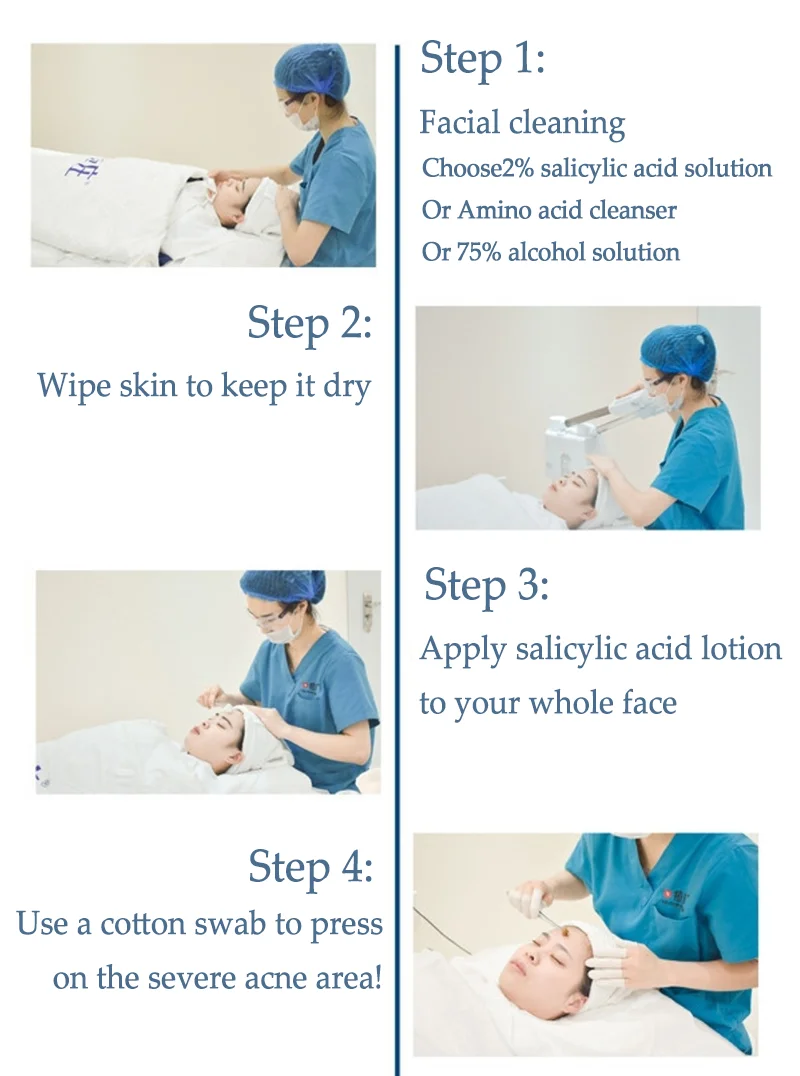 Step 1:
Facial cleaning
Choose2% salicylic acid solution
Or Amino acid cleanser
Or 75% alcohol solution

Step 2:
Wipe skin to keep it dry

Step 3:
Apply salicylic acid lotion to your whole face

Step 4:
Use a cotton swab to press on the severe acne area!