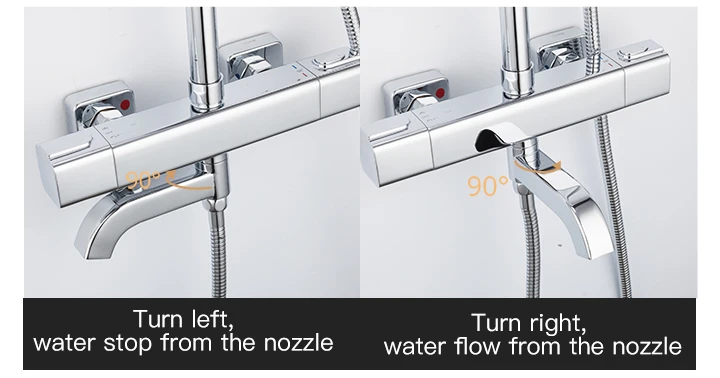 90°

90°

Turn left,
water stop from the nozzle

Turn right,
water flow from the nozzle