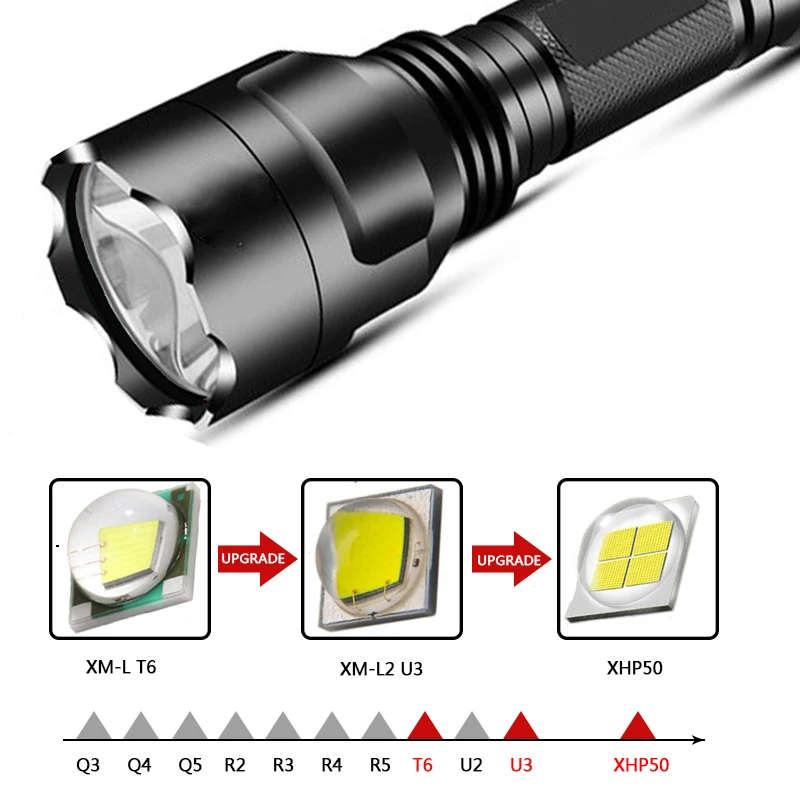 UPGRADE

UPGRADE

XM-L T6

XM-L2 U3

XHP50

Q3 Q4 Q5 R2 R3 R4 R5 T6 U2 U3 XHP50