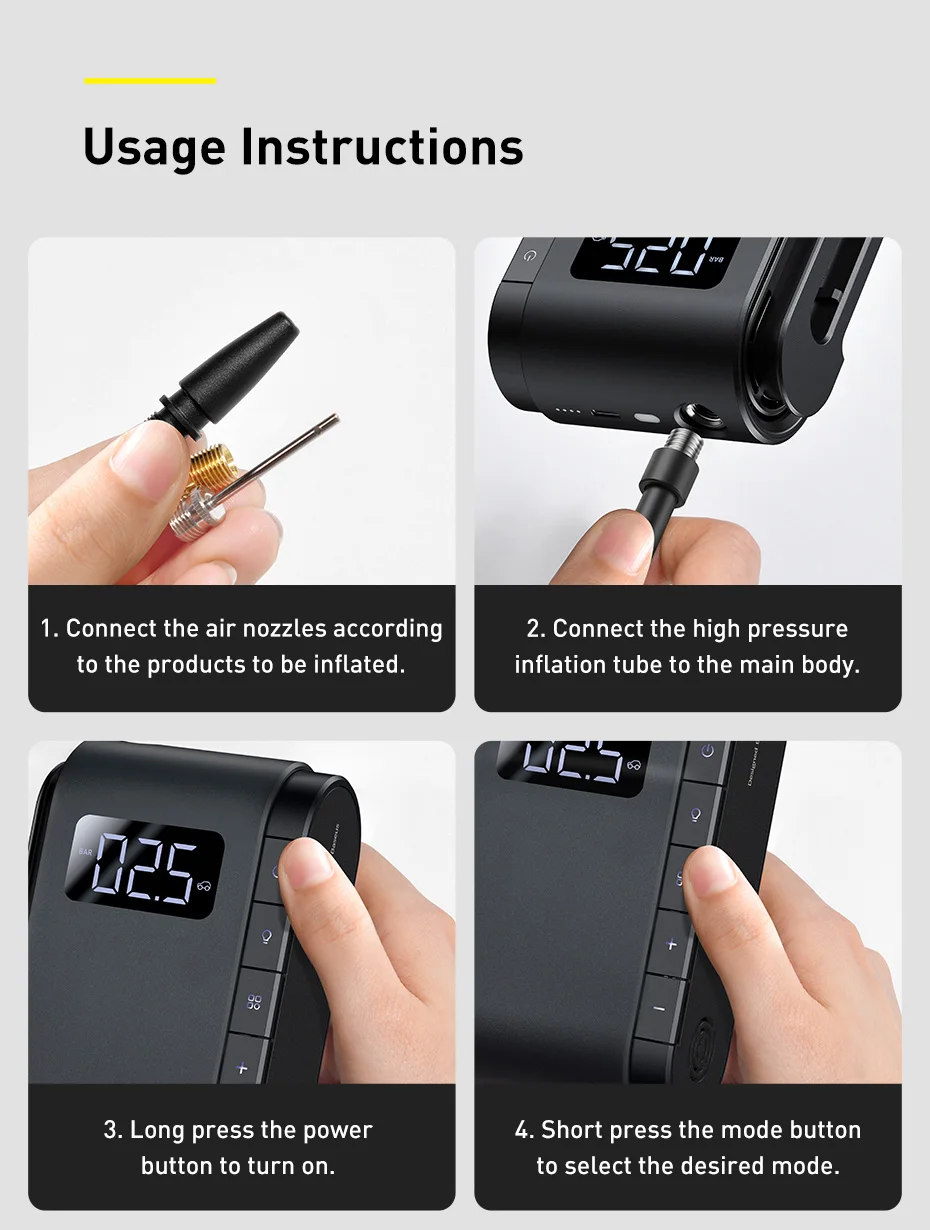 Usage Instructions

BAR

1. Connect the air nozzles according to the products to be inflated.

2. Connect the high pressure inflation tube to the main body.

BAR 02.5

02.5

3. Long press the power button to turn on.

4. Short press the mode button to select the desired mode.