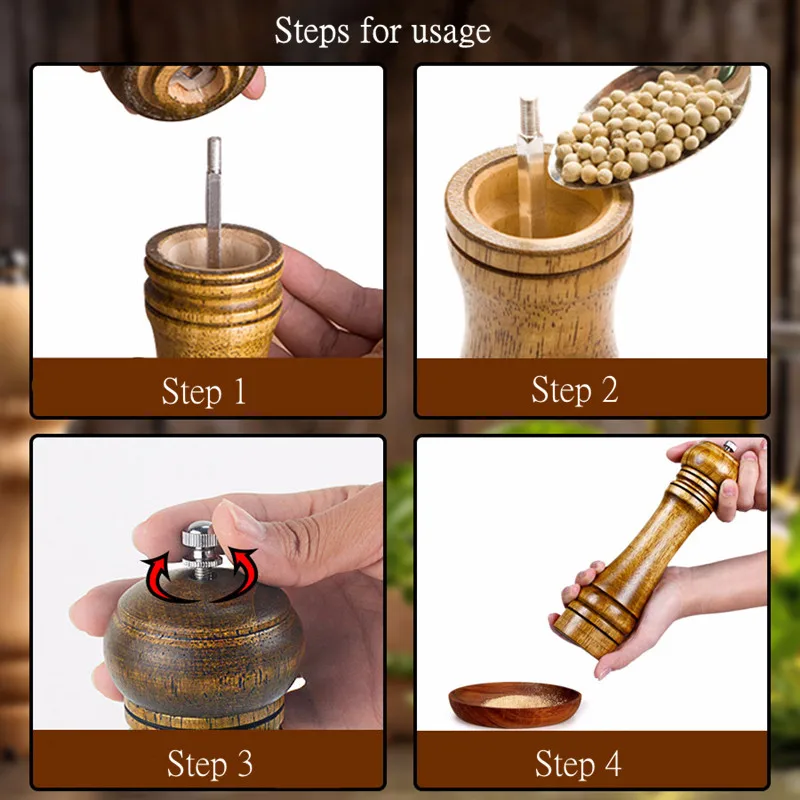 Steps for usage

Step 1

Step 2

Step 3

Step 4