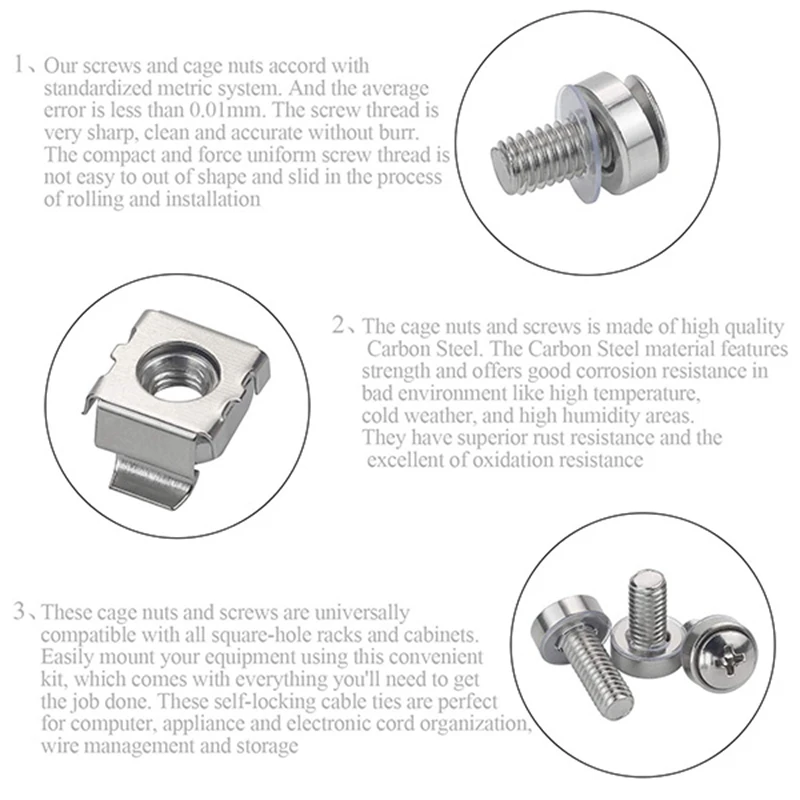 1、Our screws and cage nuts accord with standardized metric system. And the average error is less than 0.01mm. The screw thread is very sharp, clean and accurate without burr. The compact and force uniform screw thread is not easy to out of shape and slid in the process of rolling and installation

2、The cage nuts and screws is made of high quality Carbon Steel. The Carbon Steel material features strength and offers good corrosion resistance in bad environment like high temperature, cold weather, and high humidity areas. They have superior rust resistance and the excellent of oxidation resistance

3、These cage nuts and screws are universally compatible with all square-hole racks and cabinets. Easily mount your equipment using this convenient kit, which comes with everything you'll need to get the job done. These self-locking cable ties are perfect for computer, appliance and electronic cord organization, wire management and storage