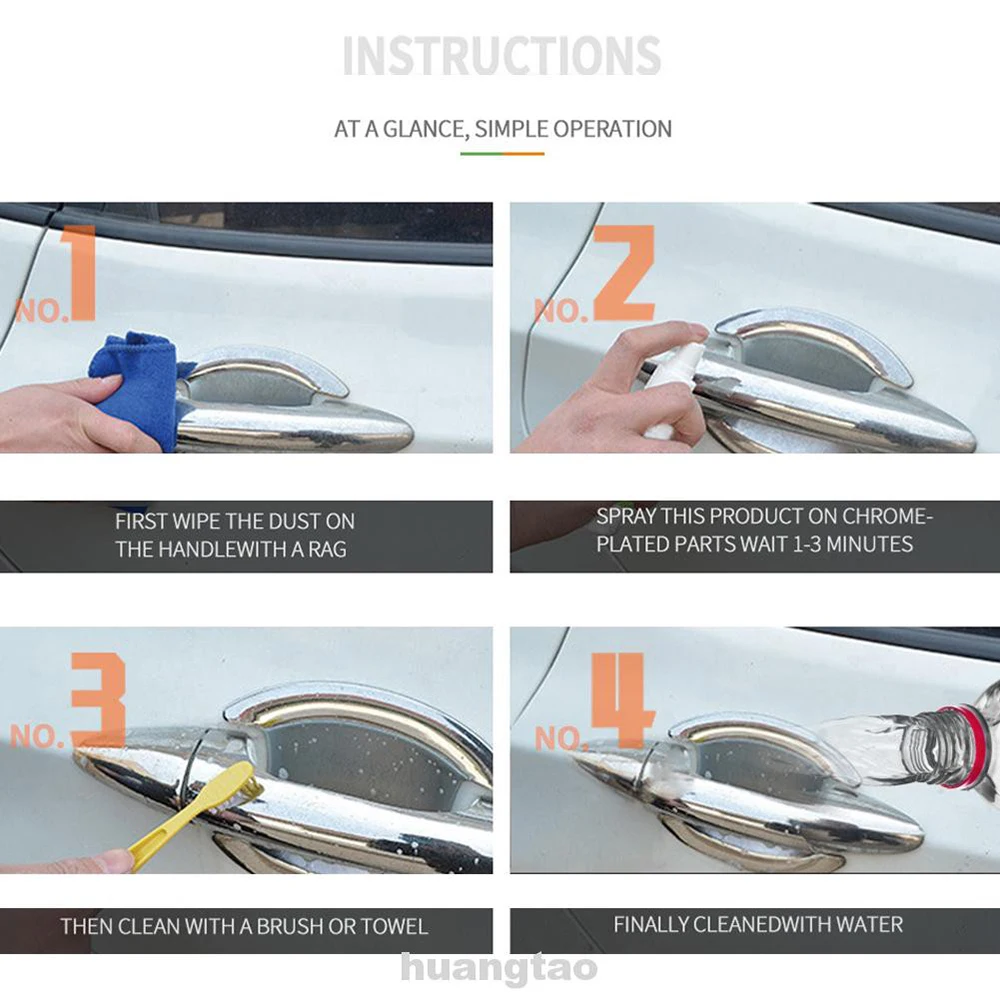 INSTRUCTIONS

AT A GLANCE, SIMPLE OPERATION

NO.1

FIRST WIPE THE DUST ON THE HANDLEWITH A RAG

NO.2

SPRAY THIS PRODUCT ON CHROME-PLATED PARTS WAIT 1-3 MINUTES

NO.3

THEN CLEAN WITH A BRUSH OR TOWEL

NO.4

FINALLY CLEANEDWITH WATER

huangtao