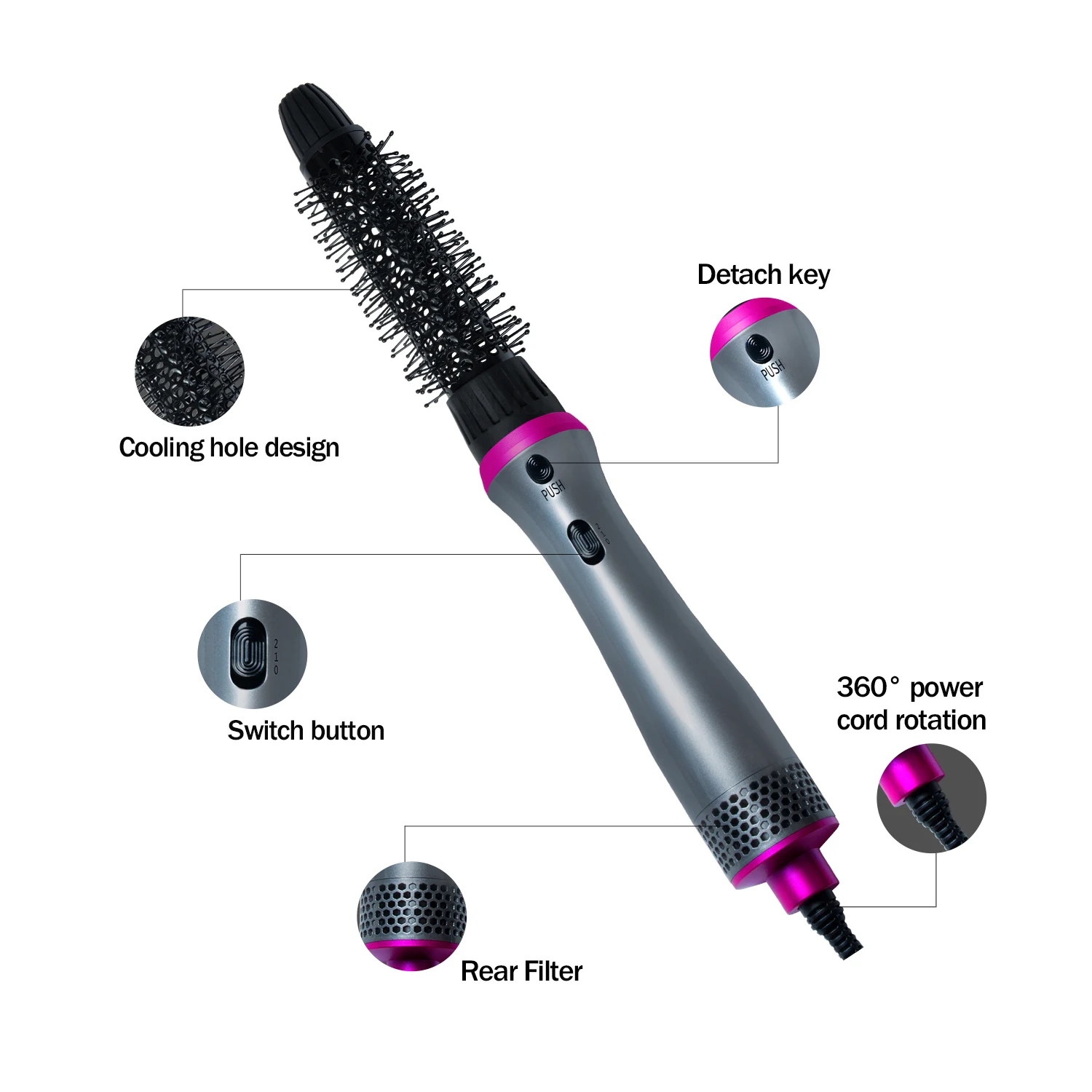 Detach key

PUSH

Cooling hole design

PUSH

2 1 0

2 1 0

Switch button

360° power cord rotation

Rear Filter