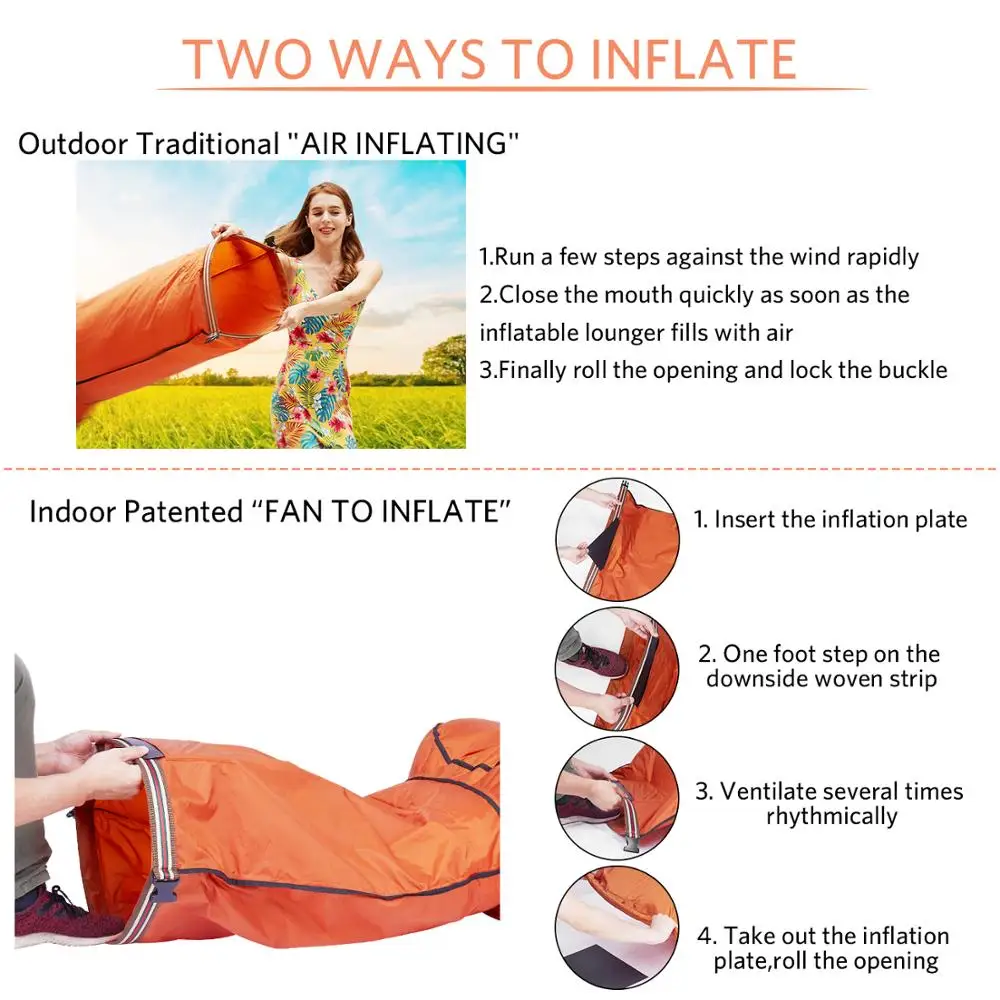 TWO WAYS TO INFLATE

Outdoor Traditional "AIR INFLATING"

1.Run a few steps against the wind rapidly
2.Close the mouth quickly as soon as the inflatable lounger fills with air
3.Finally roll the opening and lock the buckle

Indoor Patented “FAN TO INFLATE”

1. Insert the inflation plate

2. One foot step on the downside woven strip

3. Ventilate several times rhythmically

4. Take out the inflation plate,roll the opening