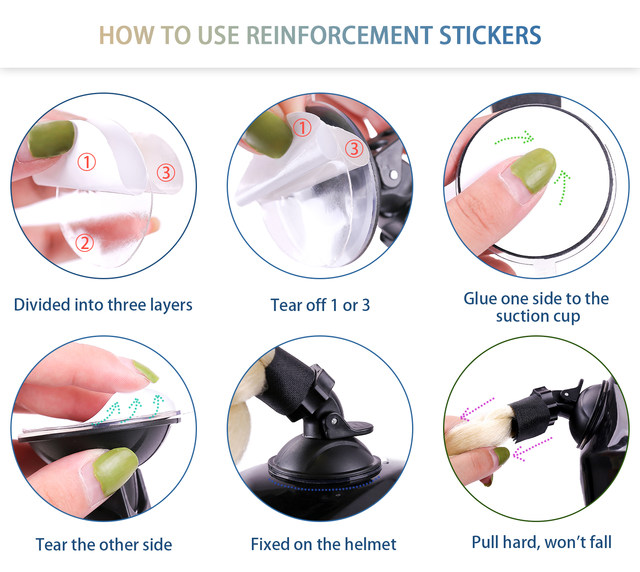 HOW TO USE REINFORCEMENT STICKERS

①
③
②

Divided into three layers

①
③

Tear off 1 or 3

Glue one side to the suction cup

Tear the other side

Fixed on the helmet

Pull hard, won't fall