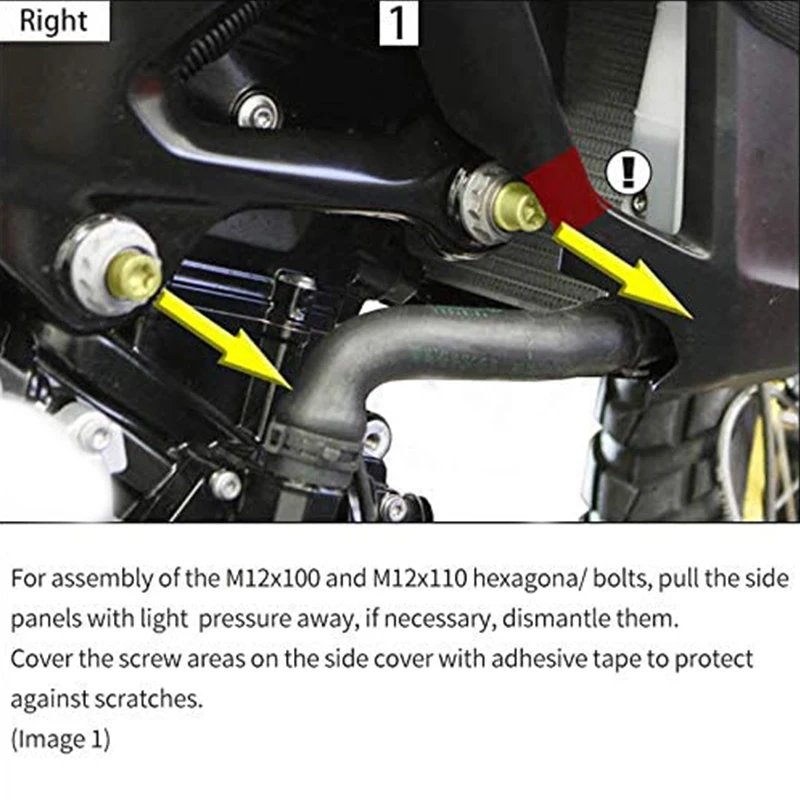 Right

1

!

For assembly of the M12x100 and M12x110 hexagona/ bolts, pull the side panels with light pressure away, if necessary, dismantle them.
Cover the screw areas on the side cover with adhesive tape to protect against scratches.
(Image 1)