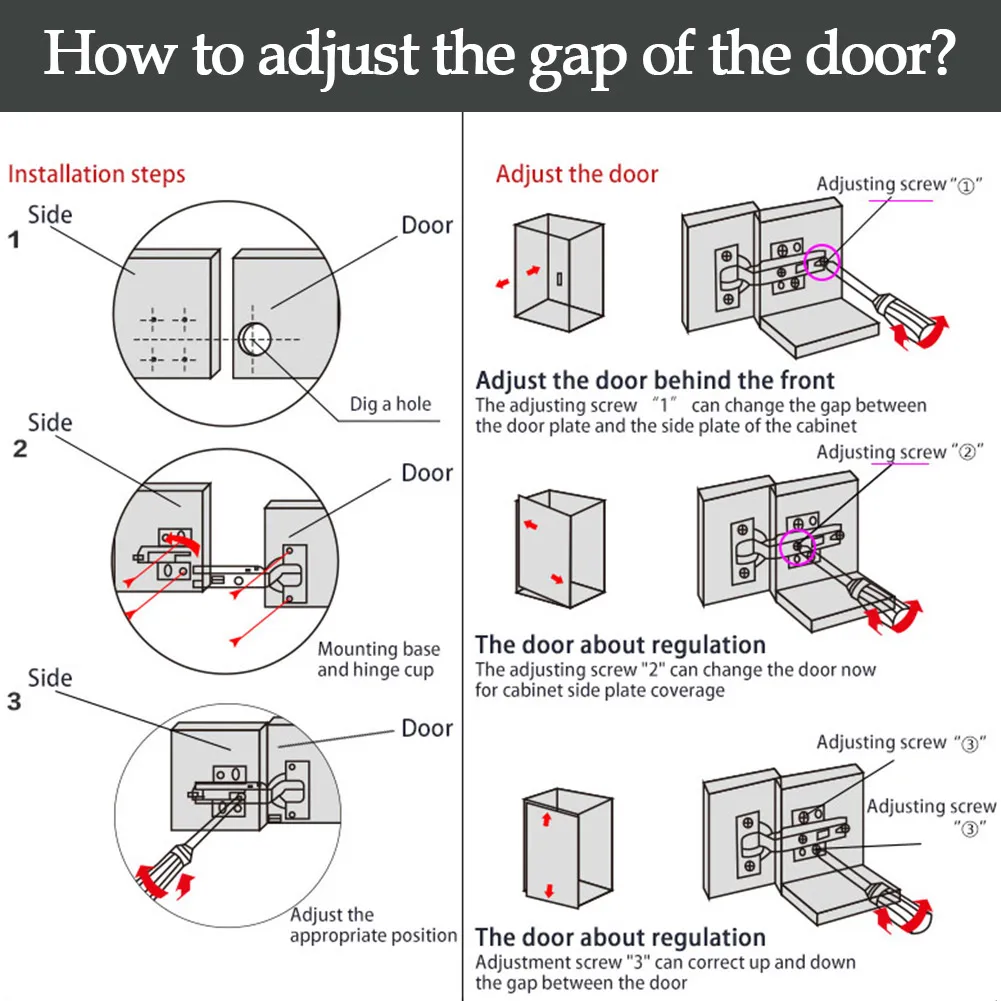 How to adjust the gap of the door?

Installation steps

1
Side
Door
Dig a hole

2
Side
Door
Mounting base and hinge cup

3
Side
Door
Adjust the appropriate position

Adjust the door

Adjusting screw "①"

Adjust the door behind the front
The adjusting screw "1" can change the gap between the door plate and the side plate of the cabinet

Adjusting screw "②"

The door about regulation
The adjusting screw "2" can change the door now for cabinet side plate coverage

Adjusting screw "③"
Adjusting screw "③"

The door about regulation
Adjustment screw "3" can correct up and down the gap between the door