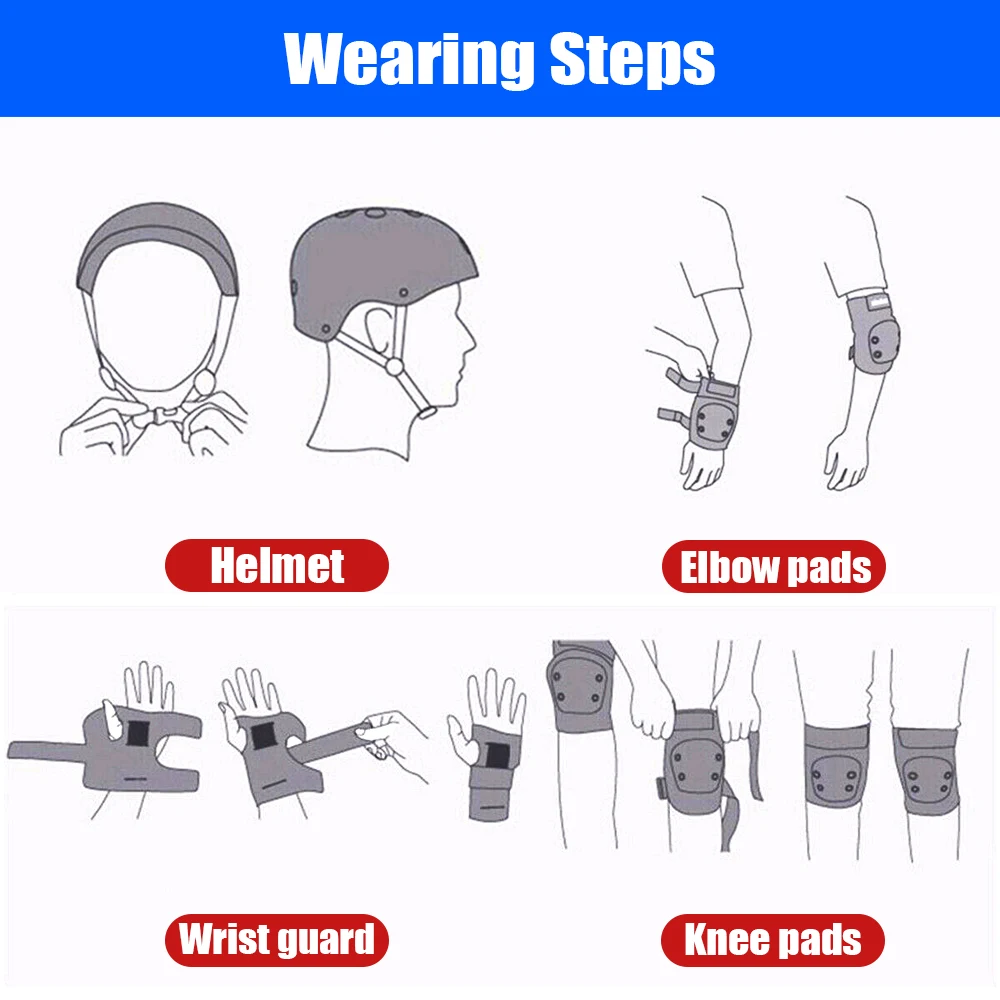 Wearing Steps

Helmet

Elbow pads

Wrist guard

Knee pads