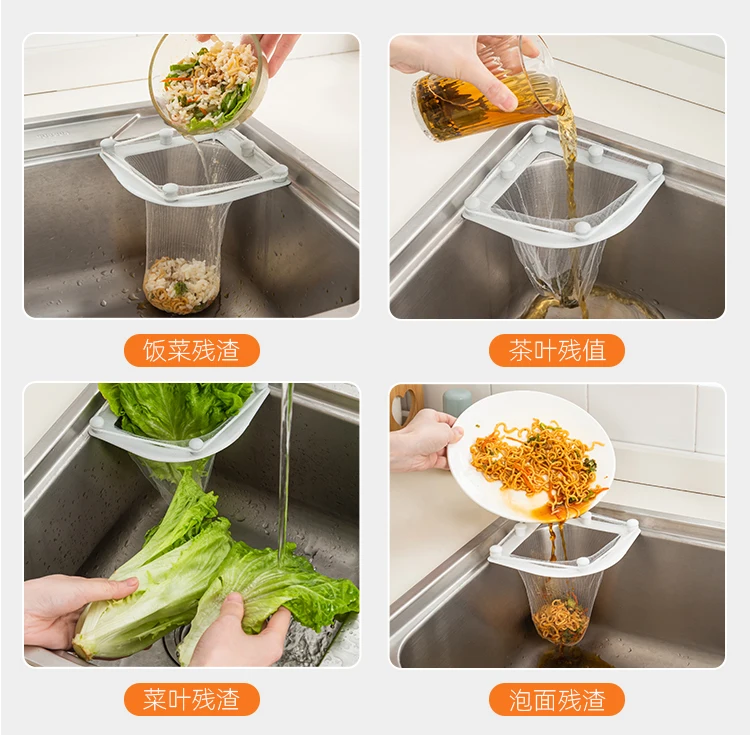 饭菜残渣

茶叶残值

菜叶残渣

泡面残渣