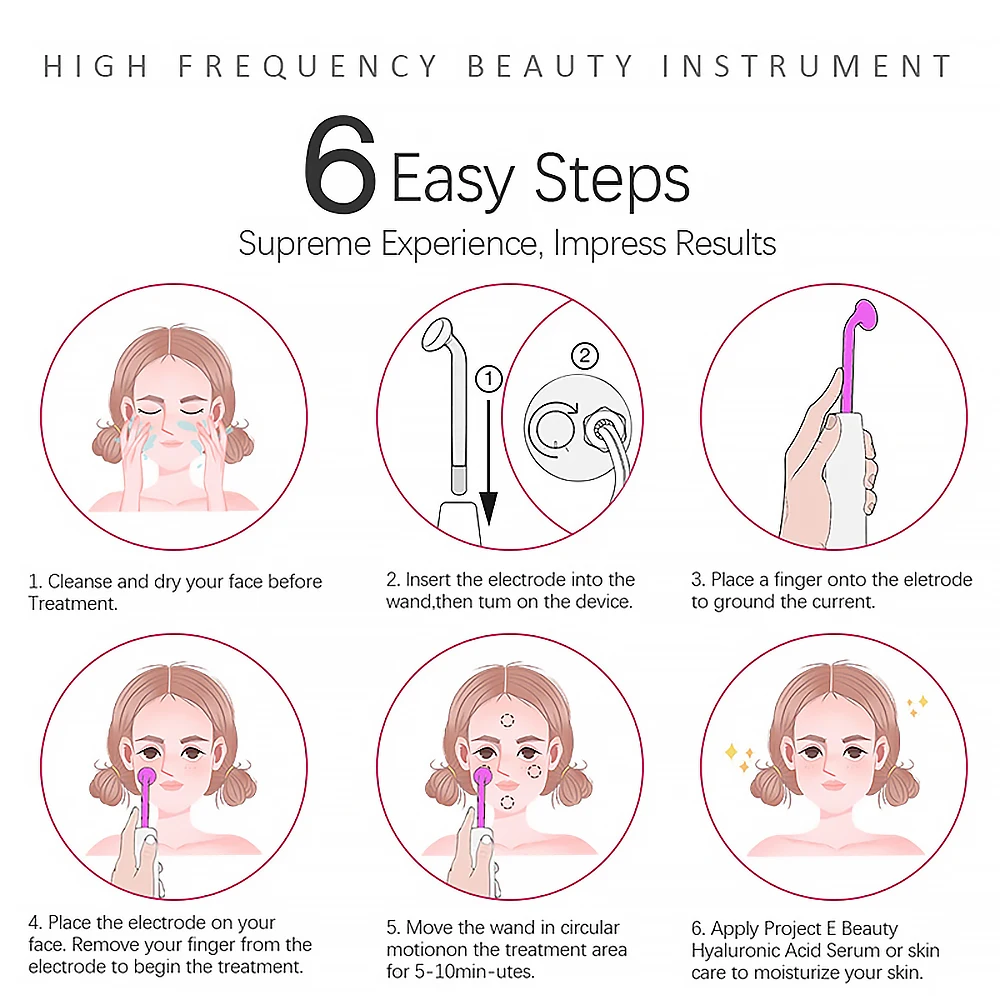 HIGH FREQUENCY BEAUTY INSTRUMENT

6 Easy Steps

Supreme Experience, Impress Results

①

②

1. Cleanse and dry your face before Treatment.

2. Insert the electrode into the wand,then tum on the device.

3. Place a finger onto the eletrode to ground the current.

4. Place the electrode on your face. Remove your finger from the electrode to begin the treatment.

5. Move the wand in circular motionon the treatment area for 5-10min-utes.

6. Apply Project E Beauty Hyaluronic Acid Serum or skin care to moisturize your skin.