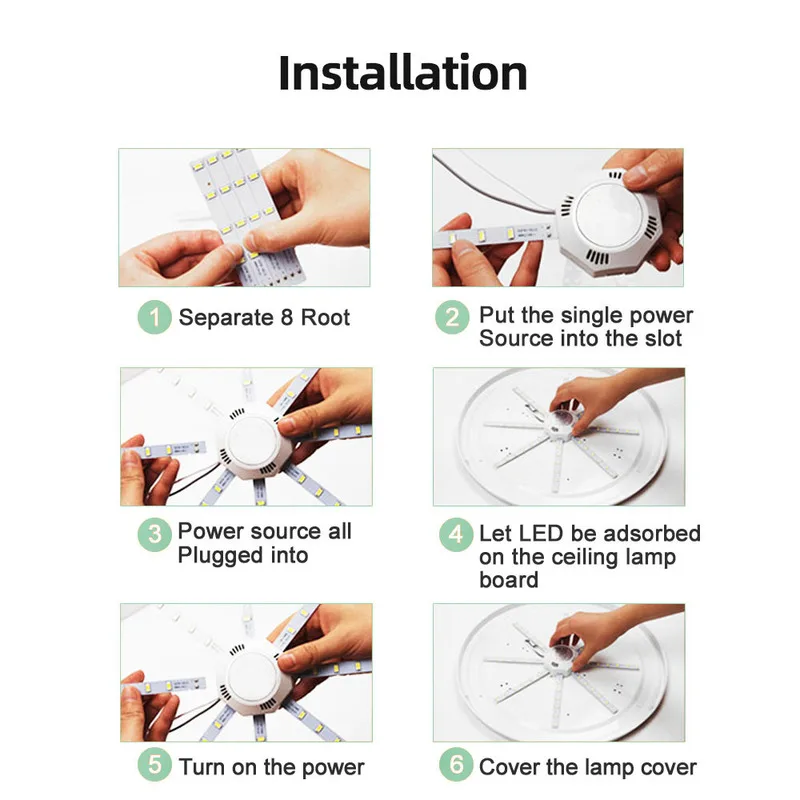 Installation

1 Separate 8 Root

2 Put the single power Source into the slot

3 Power source all Plugged into

4 Let LED be adsorbed on the ceiling lamp board

5 Turn on the power

6 Cover the lamp cover