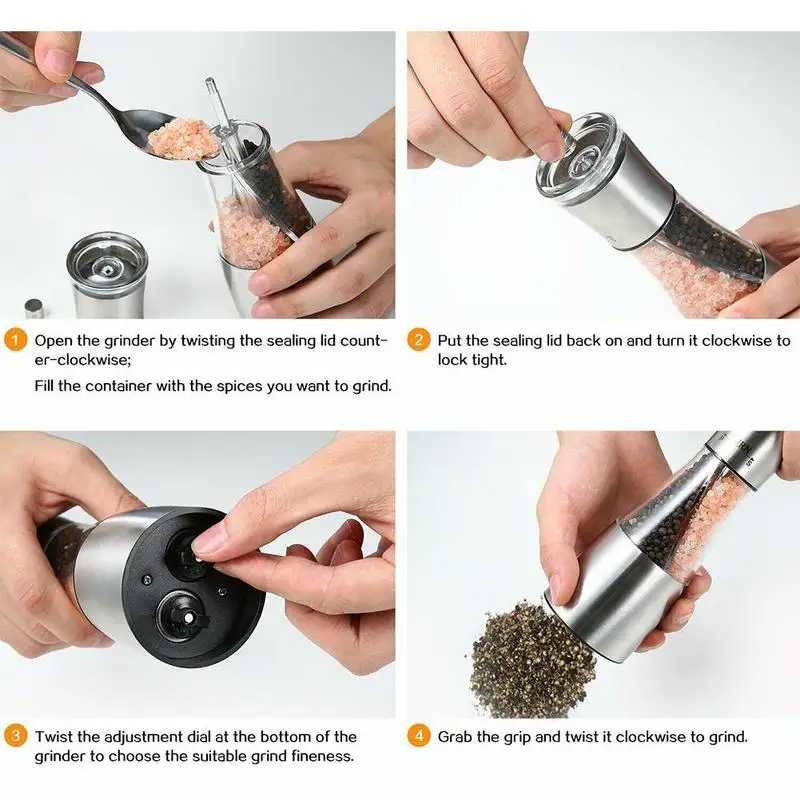 1 Open the grinder by twisting the sealing lid counter-clockwise;

Fill the container with the spices you want to grind.

2 Put the sealing lid back on and turn it clockwise to lock tight.

3 Twist the adjustment dial at the bottom of the grinder to choose the suitable grind fineness.

4 Grab the grip and twist it clockwise to grind.