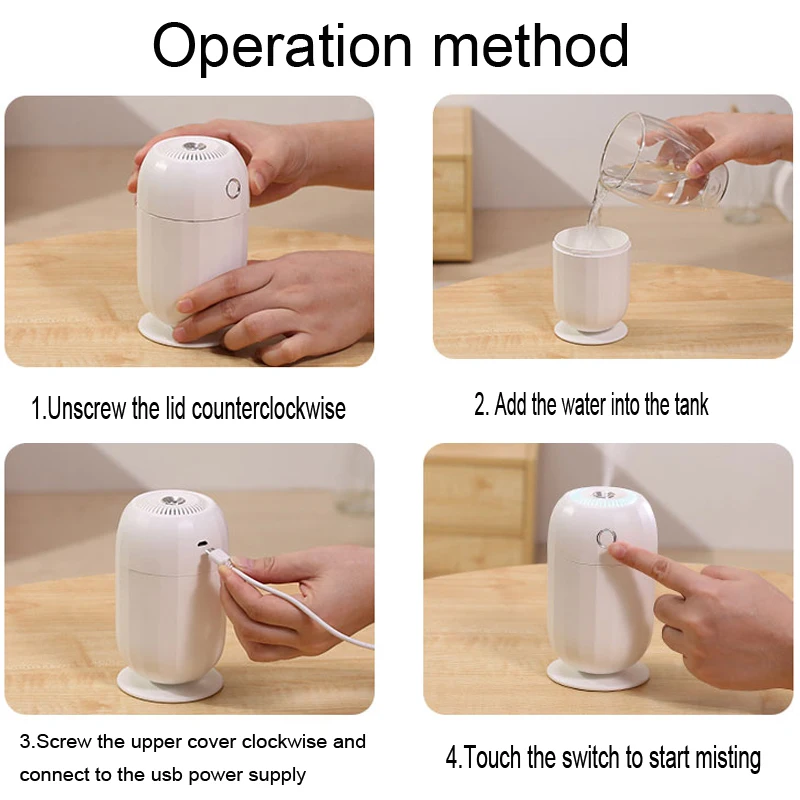 Operation method

1.Unscrew the lid counterclockwise

2. Add the water into the tank

3.Screw the upper cover clockwise and connect to the usb power supply

4.Touch the switch to start misting