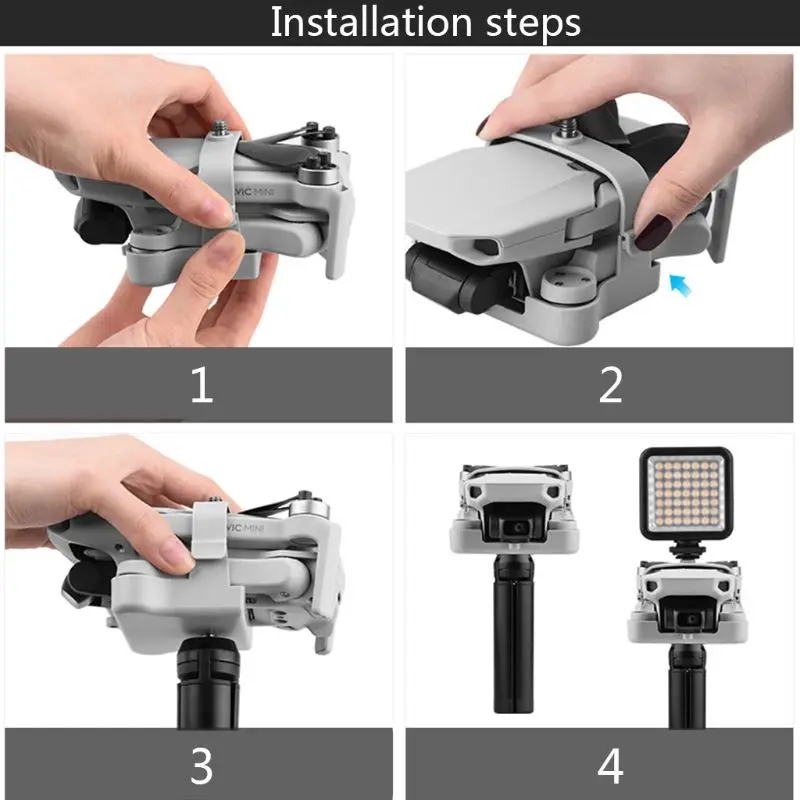 Installation steps

VIC MINI

1

2

VIC MINI

3

4