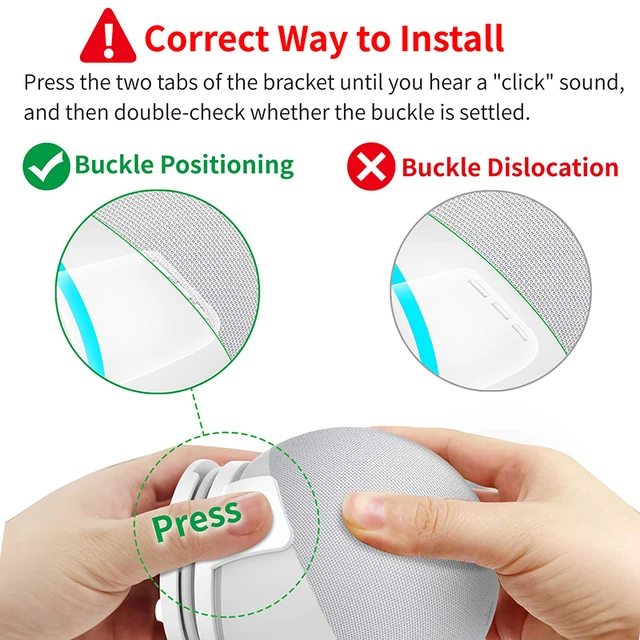 Correct Way to Install

Press the two tabs of the bracket until you hear a "click" sound, and then double-check whether the buckle is settled.

Buckle Positioning

Buckle Dislocation

Press