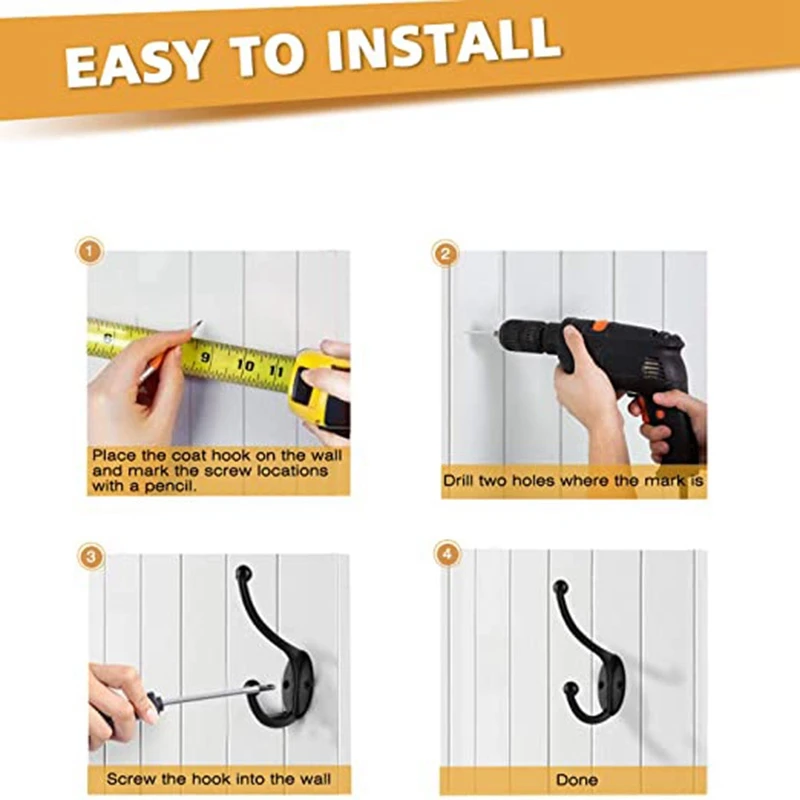 EASY TO INSTALL

1

8 9 10 11

Place the coat hook on the wall and mark the screw locations with a pencil.

2

Drill two holes where the mark is

3

Screw the hook into the wall

4

Done