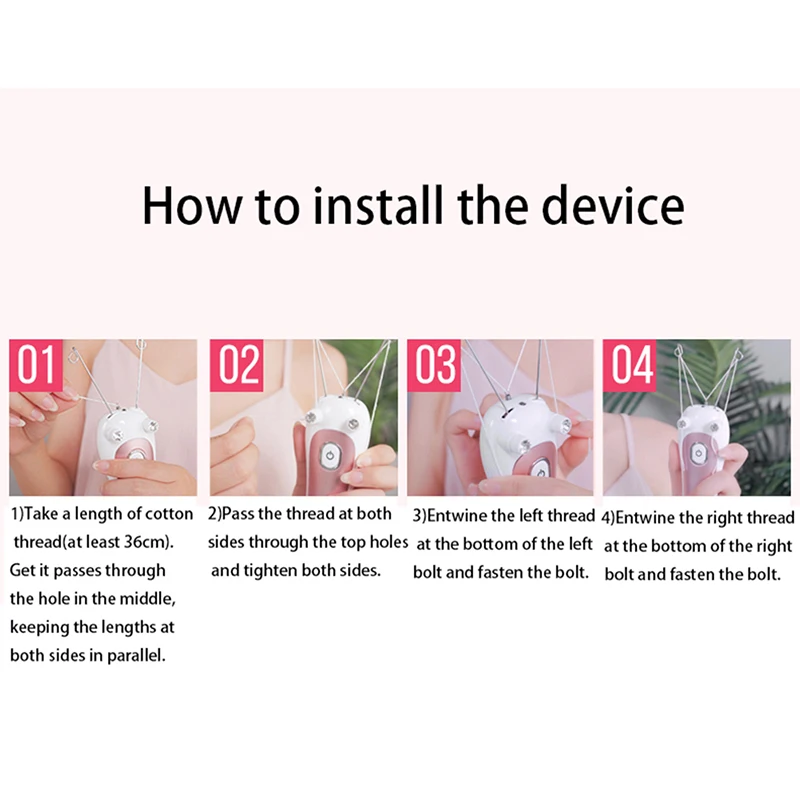 How to install the device

01

1)Take a length of cotton thread(at least 36cm). Get it passes through the hole in the middle, keeping the lengths at both sides in parallel.

02

2)Pass the thread at both sides through the top holes and tighten both sides.

03

3)Entwine the left thread at the bottom of the left bolt and fasten the bolt.

04

4)Entwine the right thread at the bottom of the right bolt and fasten the bolt.