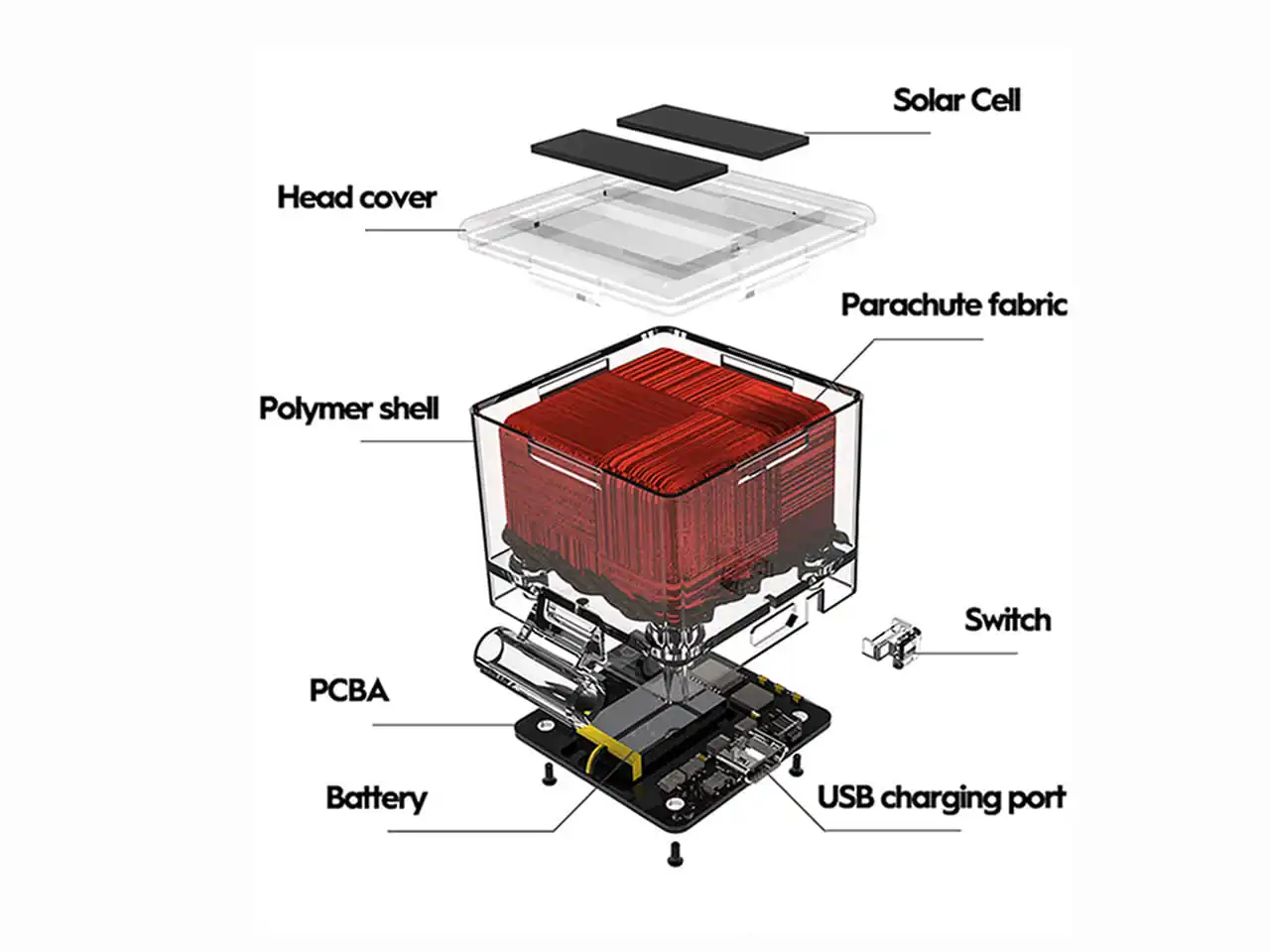 Solar Cell

Head cover

Parachute fabric

Polymer shell

Switch

PCBA

Battery

USB charging port