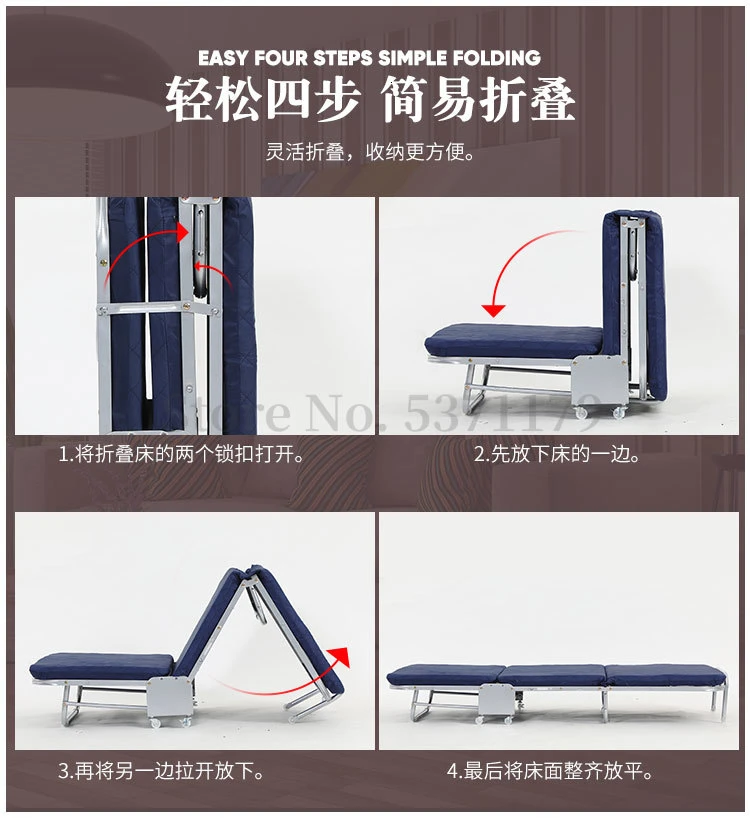 EASY FOUR STEPS SIMPLE FOLDING

轻松四步 简易折叠

灵活折叠，收纳更方便。

Store No. 5371179

1.将折叠床的两个锁扣打开。

2.先放下床的一边。

3.再将另一边拉开放下。

4.最后将床面整齐放平。