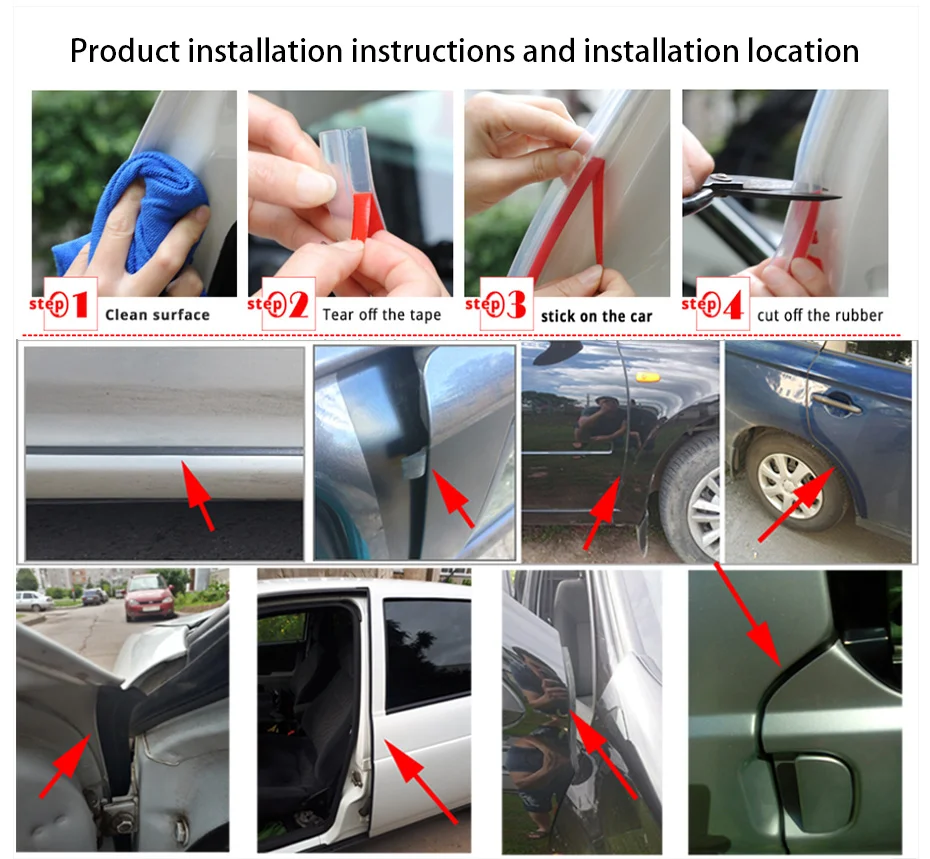 Product installation instructions and installation location

step 1 Clean surface

step 2 Tear off the tape

step 3 stick on the car

step 4 cut off the rubber