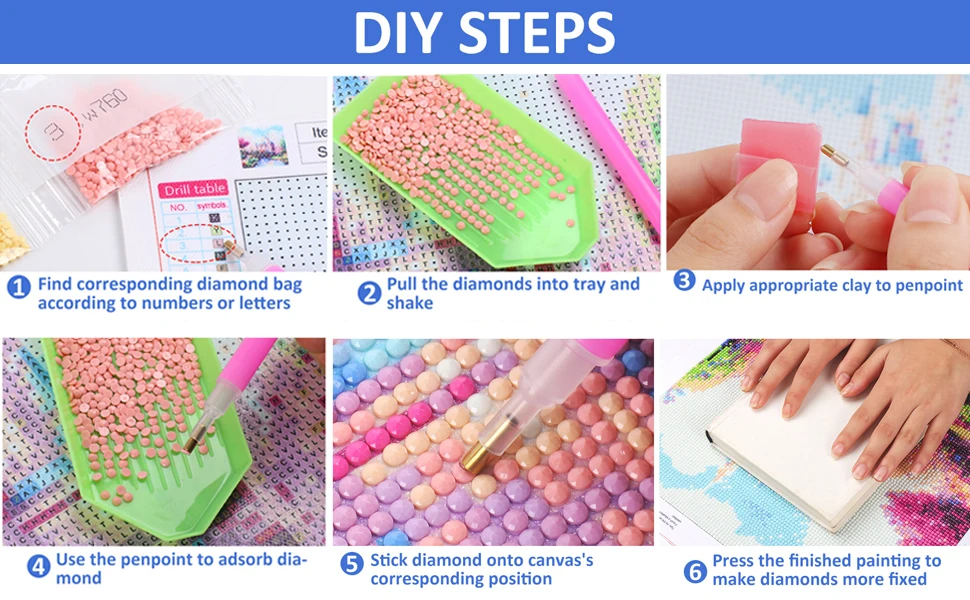 DIY STEPS

3 w760

Ite

S

Drill table

NO. symbols

3

1 Find corresponding diamond bag according to numbers or letters

2 Pull the diamonds into tray and shake

3 Apply appropriate clay to penpoint

4 Use the penpoint to adsorb diamond

5 Stick diamond onto canvas's corresponding position

6 Press the finished painting to make diamonds more fixed