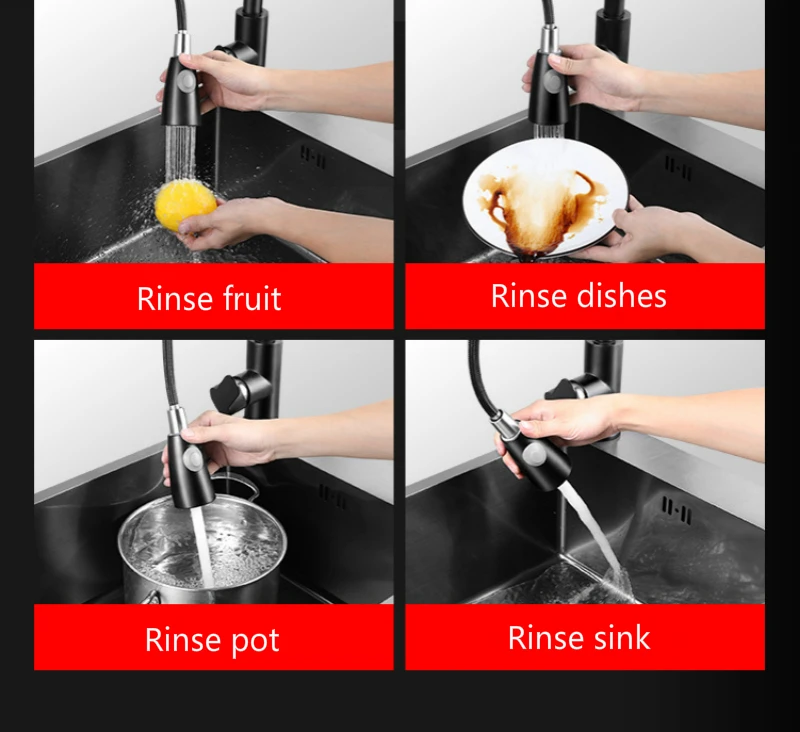 Rinse fruit

Rinse dishes

Rinse pot

Rinse sink