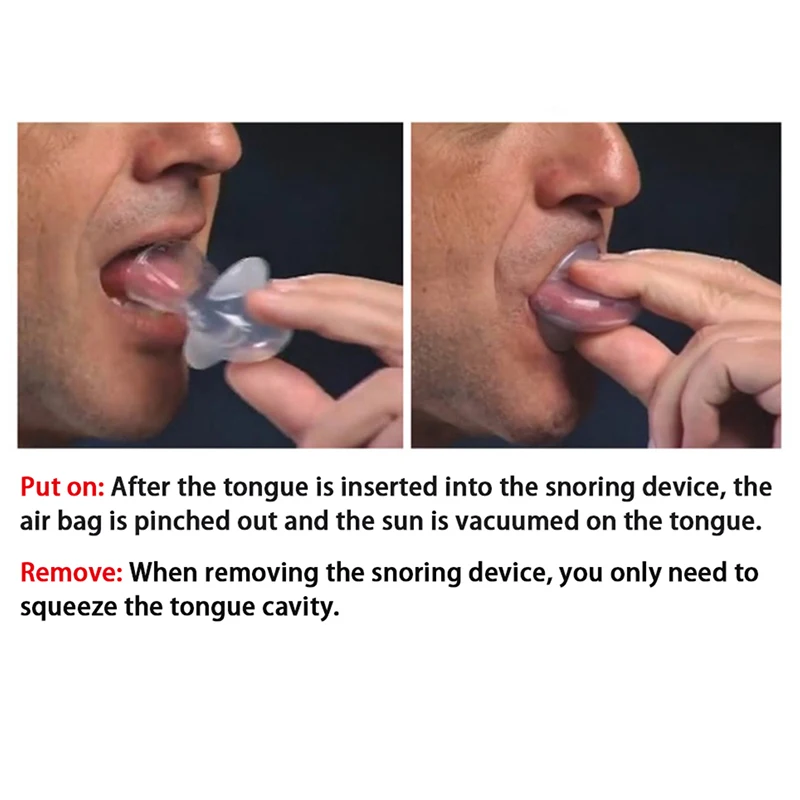 Put on: After the tongue is inserted into the snoring device, the air bag is pinched out and the sun is vacuumed on the tongue.

Remove: When removing the snoring device, you only need to squeeze the tongue cavity.