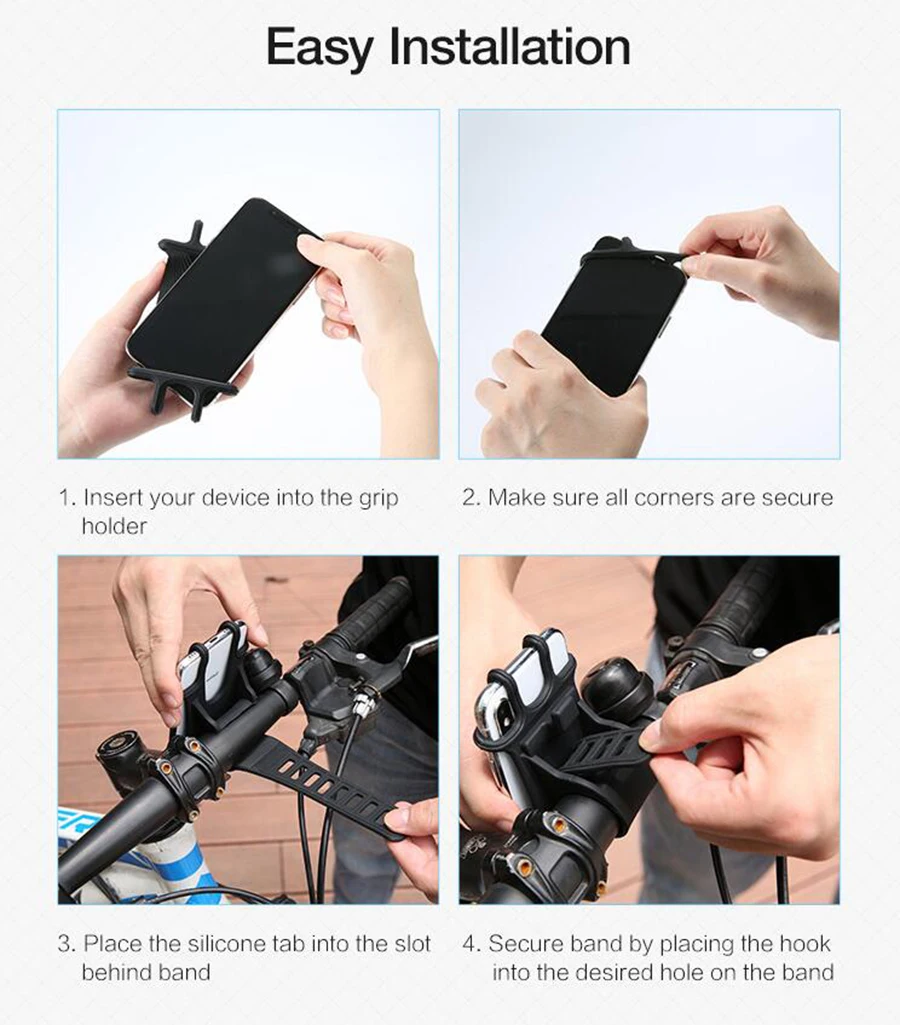 Easy Installation

1. Insert your device into the grip holder

2. Make sure all corners are secure

3. Place the silicone tab into the slot behind band

4. Secure band by placing the hook into the desired hole on the band