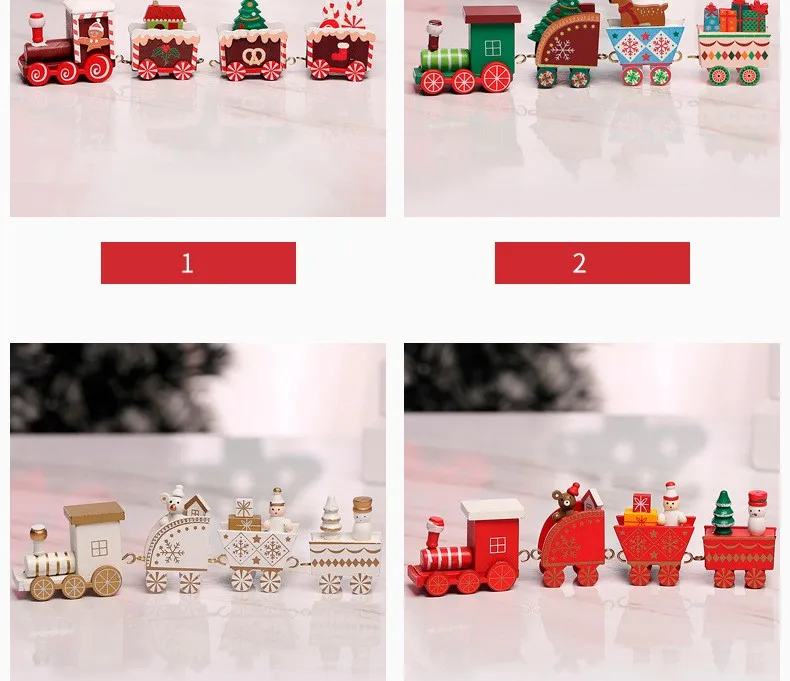 1

2