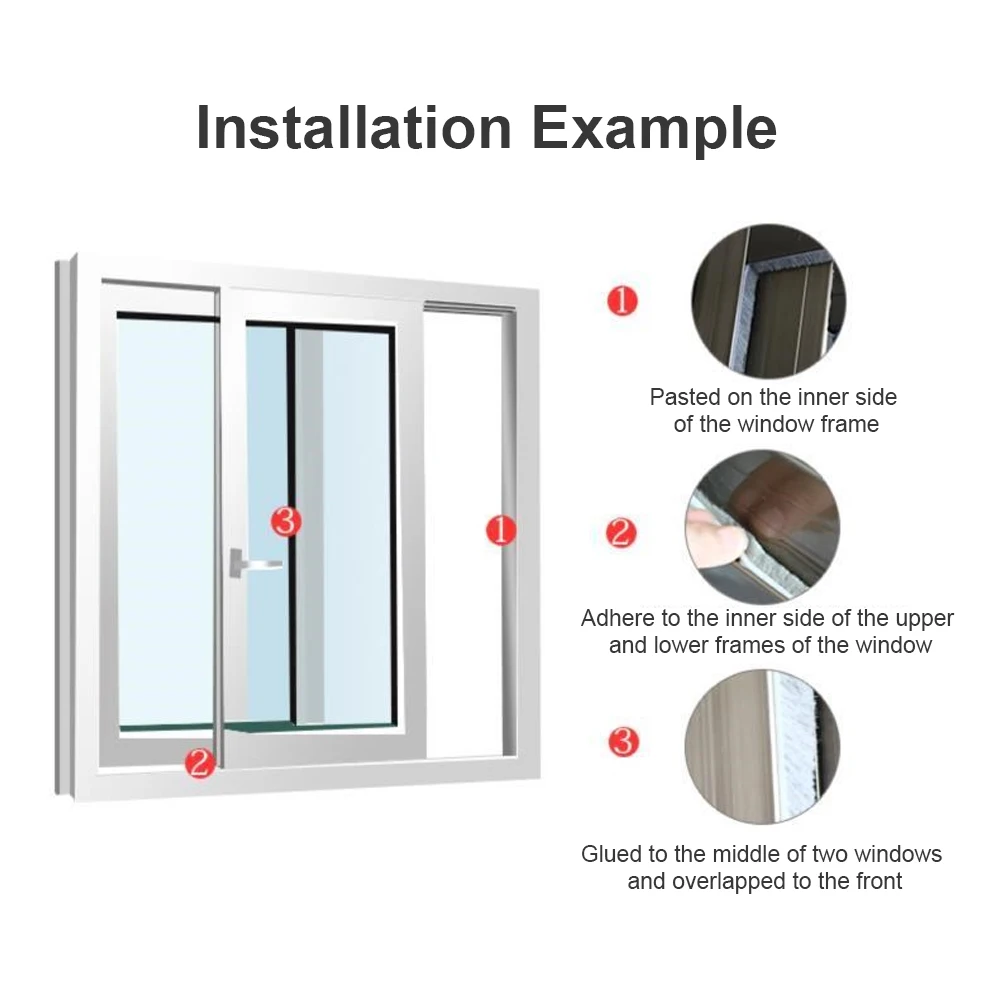 Installation Example

3

1

2

1

Pasted on the inner side of the window frame

2

Adhere to the inner side of the upper and lower frames of the window

3

Glued to the middle of two windows and overlapped to the front