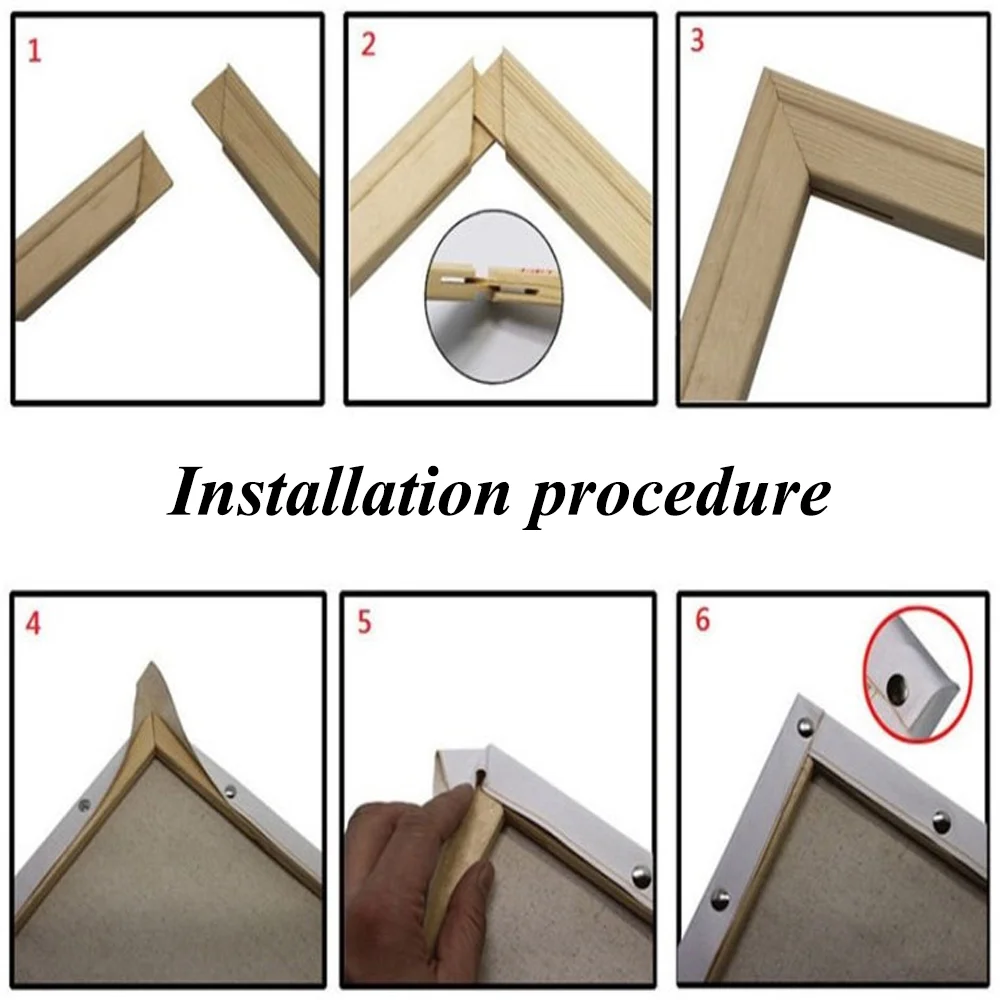 1

2

3

Installation procedure

4

5

6