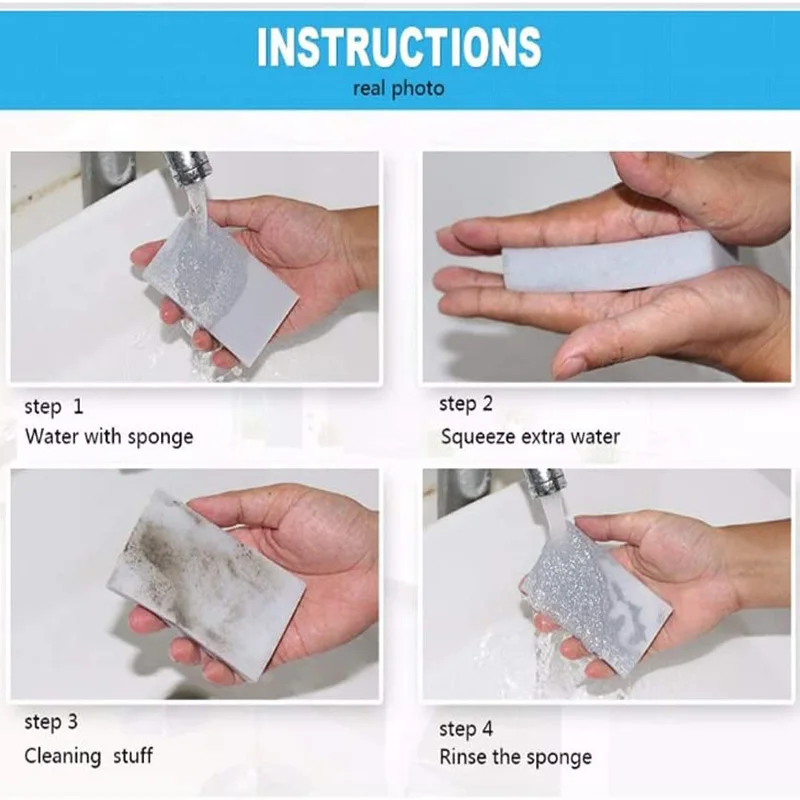 INSTRUCTIONS
real photo

step 1
Water with sponge

step 2
Squeeze extra water

step 3
Cleaning stuff

step 4
Rinse the sponge