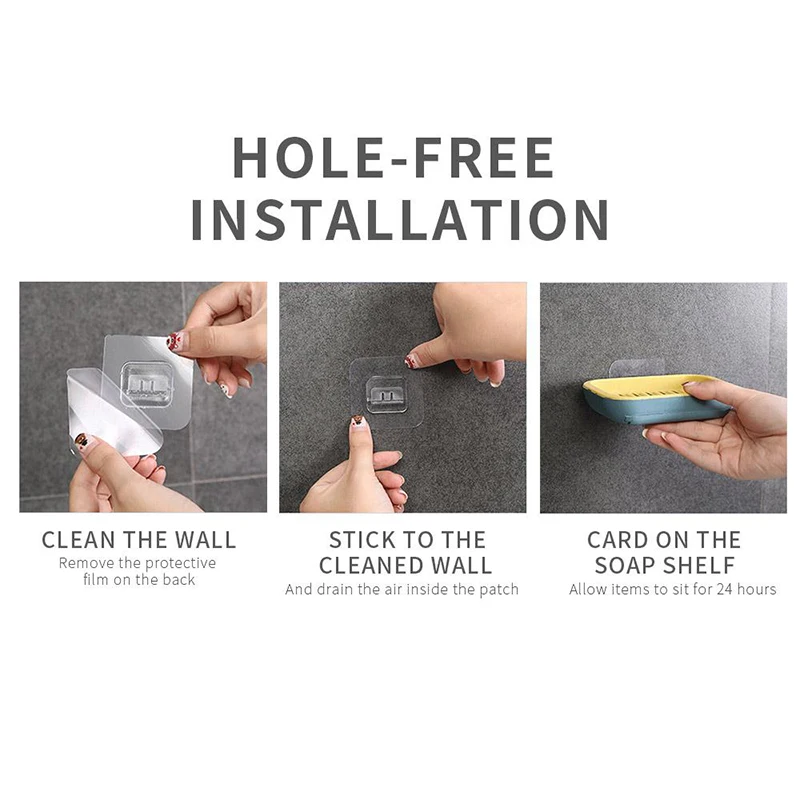 HOLE-FREE INSTALLATION

CLEAN THE WALL
Remove the protective film on the back

STICK TO THE CLEANED WALL
And drain the air inside the patch

CARD ON THE SOAP SHELF
Allow items to sit for 24 hours