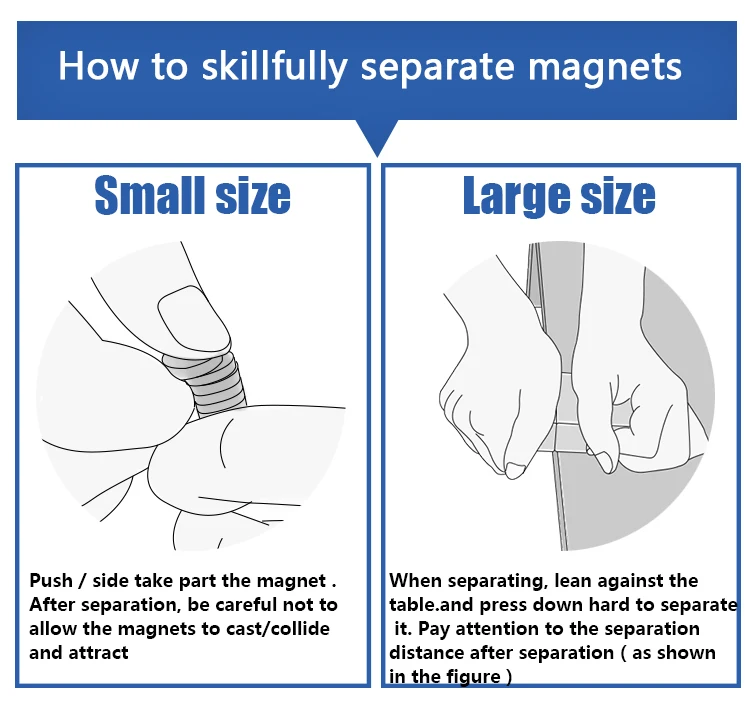 How to skillfully separate magnets

Small size

Push / side take part the magnet . After separation, be careful not to allow the magnets to cast/collide and attract

Large size

When separating, lean against the table.and press down hard to separate it. Pay attention to the separation distance after separation ( as shown in the figure )