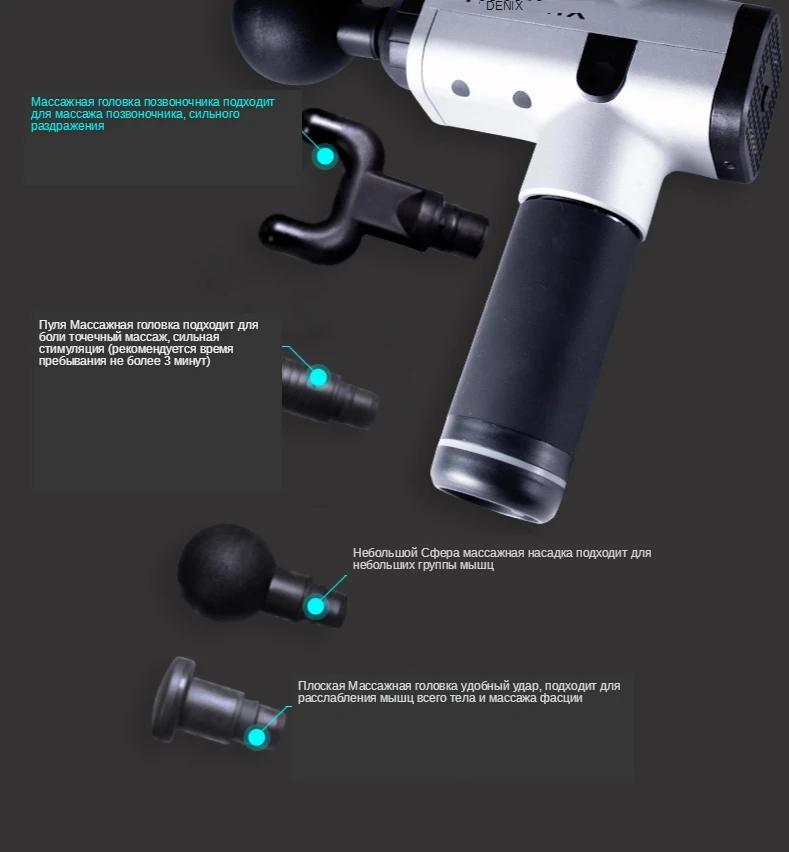 DENIX

Массажная головка позвоночника подходит для массажа позвоночника, сильного раздражения

Пуля Массажная головка подходит для боли точечный массаж, сильная стимуляция (рекомендуется время пребывания не более 3 минут)

Небольшой Сфера массажная насадка подходит для небольших группы мышц

Плоская Массажная головка удобный удар, подходит для расслабления мышц всего тела и массажа фасции