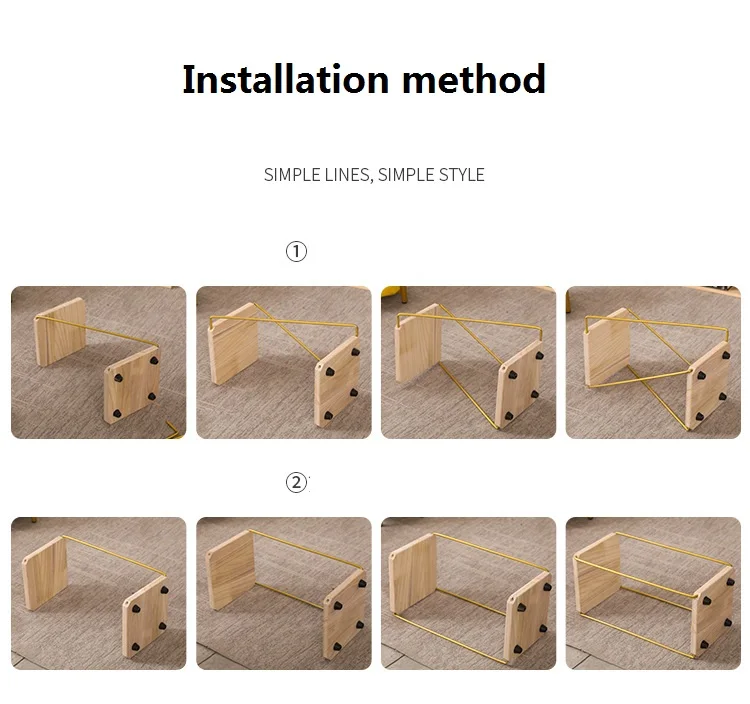 Installation method

SIMPLE LINES, SIMPLE STYLE

①

②