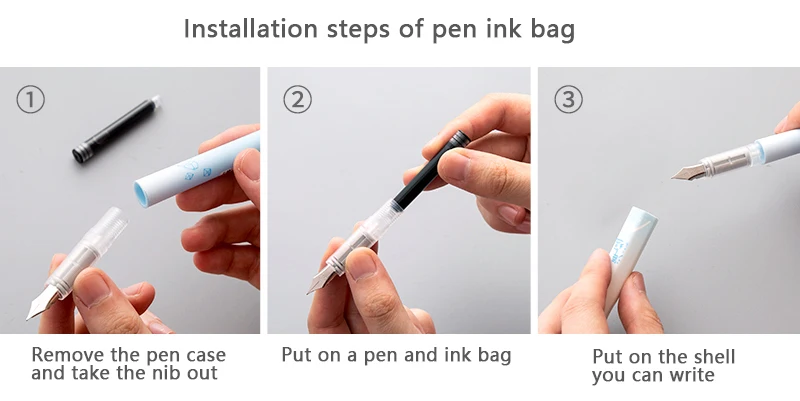 Installation steps of pen ink bag

①

Remove the pen case and take the nib out

②

Put on a pen and ink bag

③

Put on the shell you can write