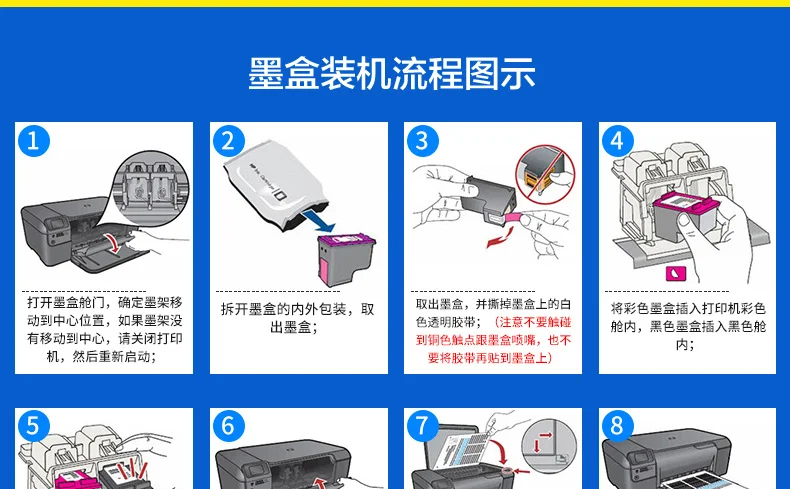 墨盒装机流程图示

1
打开墨盒舱门，确定墨架移动到中心位置，如果墨架没有移动到中心，请关闭打印机，然后重新启动；

2
拆开墨盒的内外包装，取出墨盒；

3
取出墨盒，并撕掉墨盒上的白色透明胶带；（注意不要触碰到铜色触点跟墨盒喷嘴，也不要将胶带再贴到墨盒上）

4
将彩色墨盒插入打印机彩色舱内，黑色墨盒插入黑色舱内；

5

6

7

8