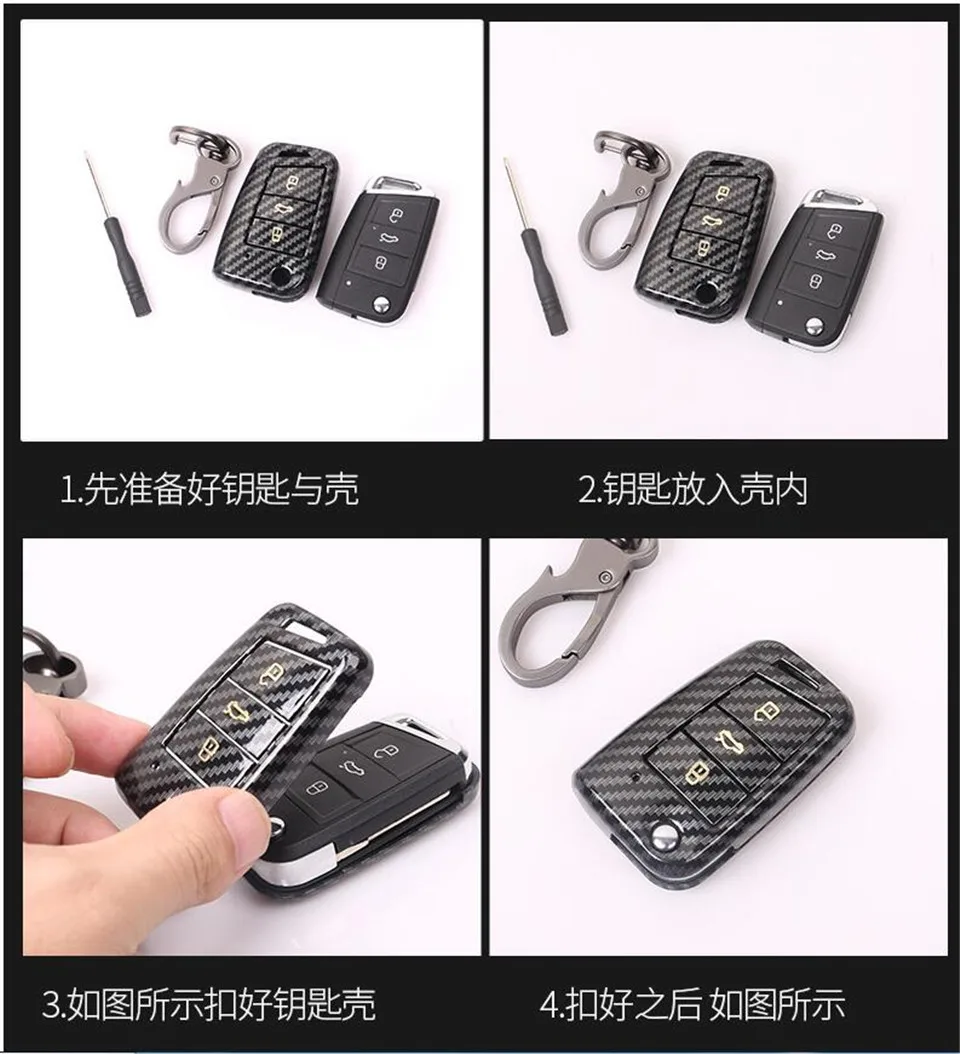 1.先准备好钥匙与壳

2.钥匙放入壳内

3.如图所示扣好钥匙壳

4.扣好之后 如图所示