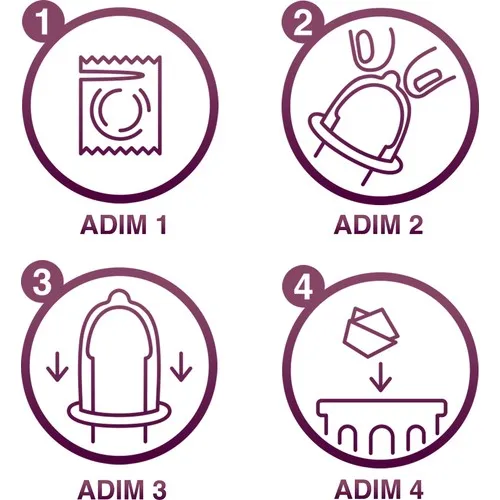 1

ADIM 1

2

ADIM 2

3

ADIM 3

4

ADIM 4